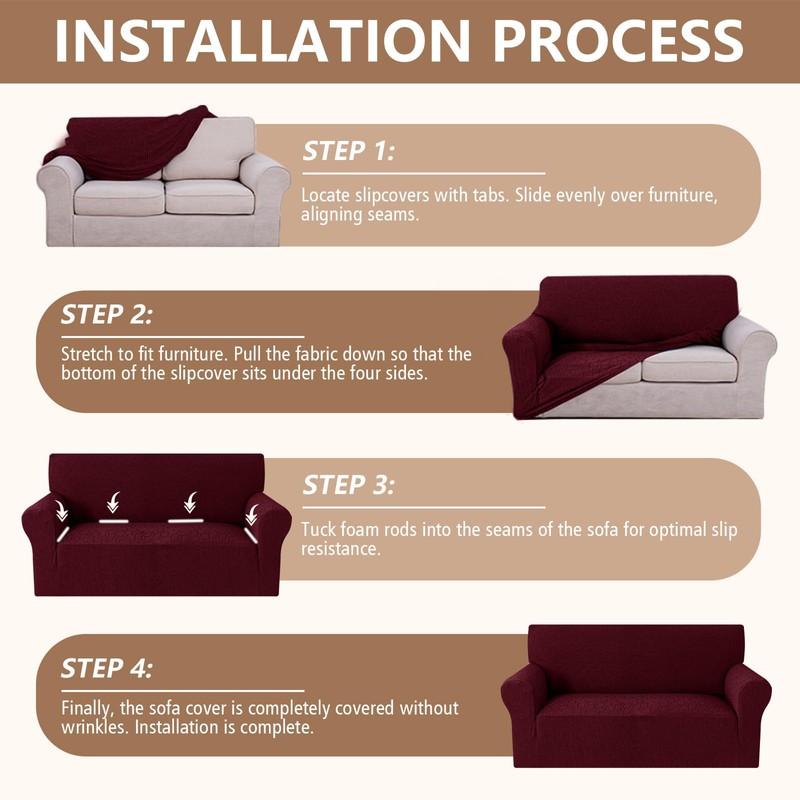 INSTALLATION PROCESS

STEP 1:

Locate slipcovers with tabs. Slide evenly over furniture, aligning seams.

STEP 2:

Stretch to fit furniture. Pull the fabric down so that the bottom of the slipcover sits under the four sides.

STEP 3:

Tuck foam rods into the seams of the sofa for optimal slip resistance.

STEP 4:

Finally, the sofa cover is completely covered without wrinkles. Installation is complete.