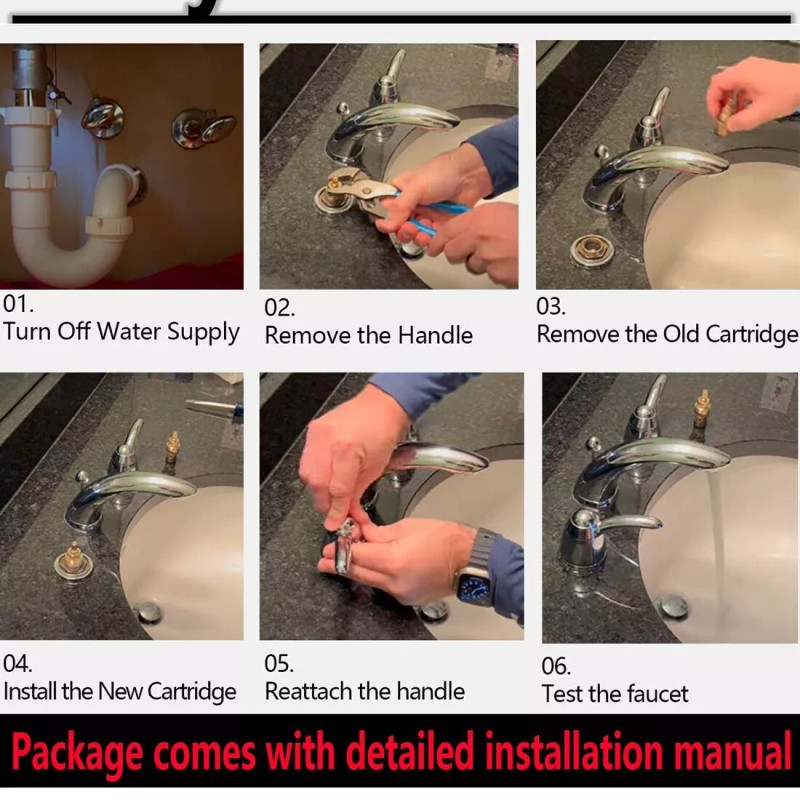 01.
Turn Off Water Supply

02.
Remove the Handle

03.
Remove the Old Cartridge

04.
Install the New Cartridge

05.
Reattach the handle

06.
Test the faucet

Package comes with detailed installation manual