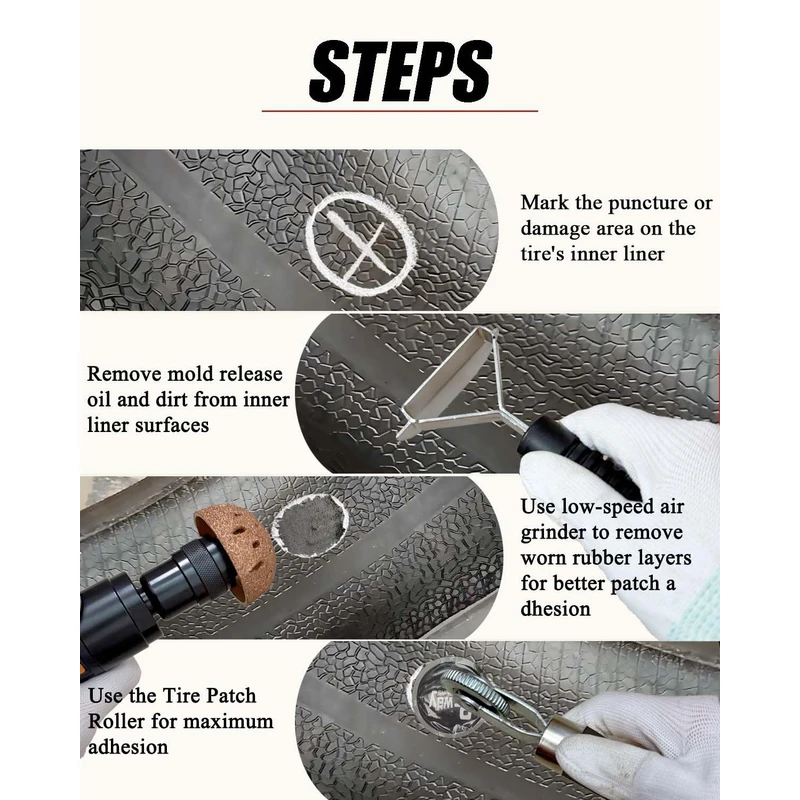 STEPS

Mark the puncture or damage area on the tire's inner liner

Remove mold release oil and dirt from inner liner surfaces

Use low-speed air grinder to remove worn rubber layers for better patch a dhesion

Use the Tire Patch Roller for maximum adhesion