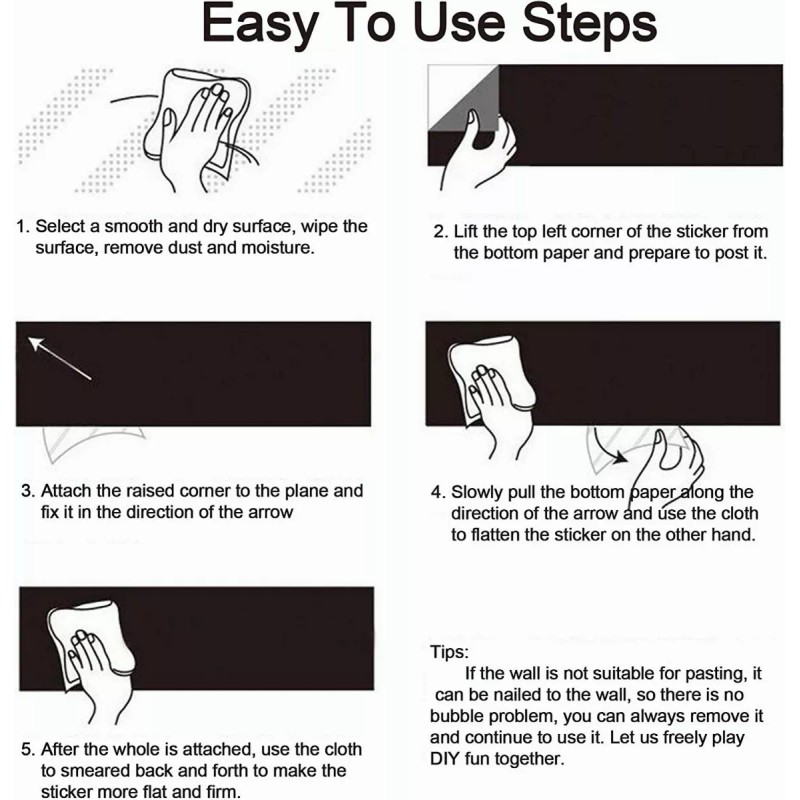 Easy To Use Steps

1. Select a smooth and dry surface, wipe the surface, remove dust and moisture.

2. Lift the top left corner of the sticker from the bottom paper and prepare to post it.

3. Attach the raised corner to the plane and fix it in the direction of the arrow

4. Slowly pull the bottom paper along the direction of the arrow and use the cloth to flatten the sticker on the other hand.

5. After the whole is attached, use the cloth to smeared back and forth to make the sticker more flat and firm.

Tips:
If the wall is not suitable for pasting, it can be nailed to the wall, so there is no bubble problem, you can always remove it and continue to use it. Let us freely play DIY fun together.