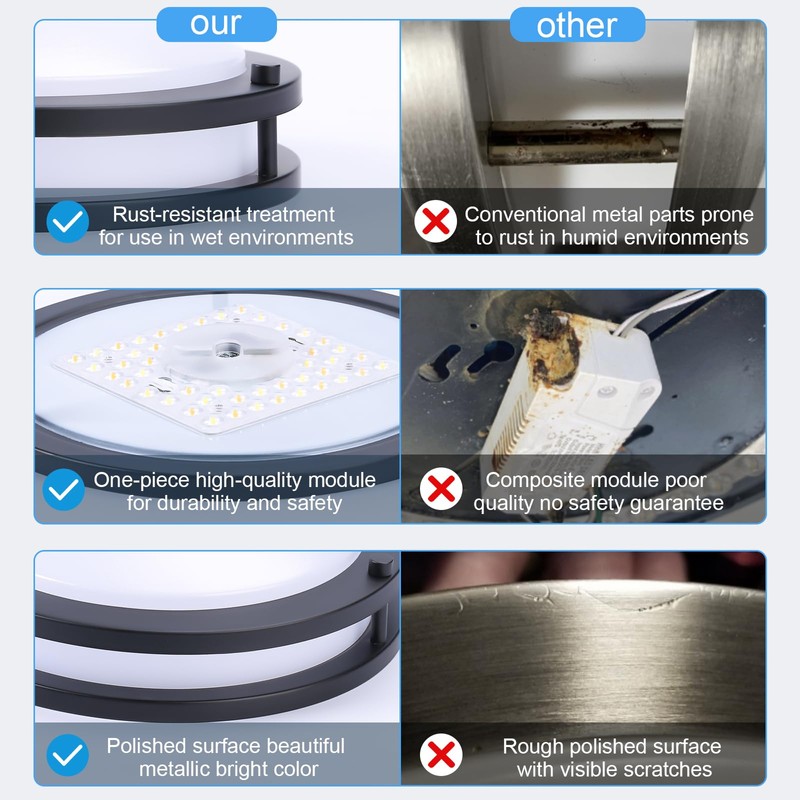 our

other

Rust-resistant treatment for use in wet environments

Conventional metal parts prone to rust in humid environments

One-piece high-quality module for durability and safety

Composite module poor quality no safety guarantee

Polished surface beautiful metallic bright color

Rough polished surface with visible scratches