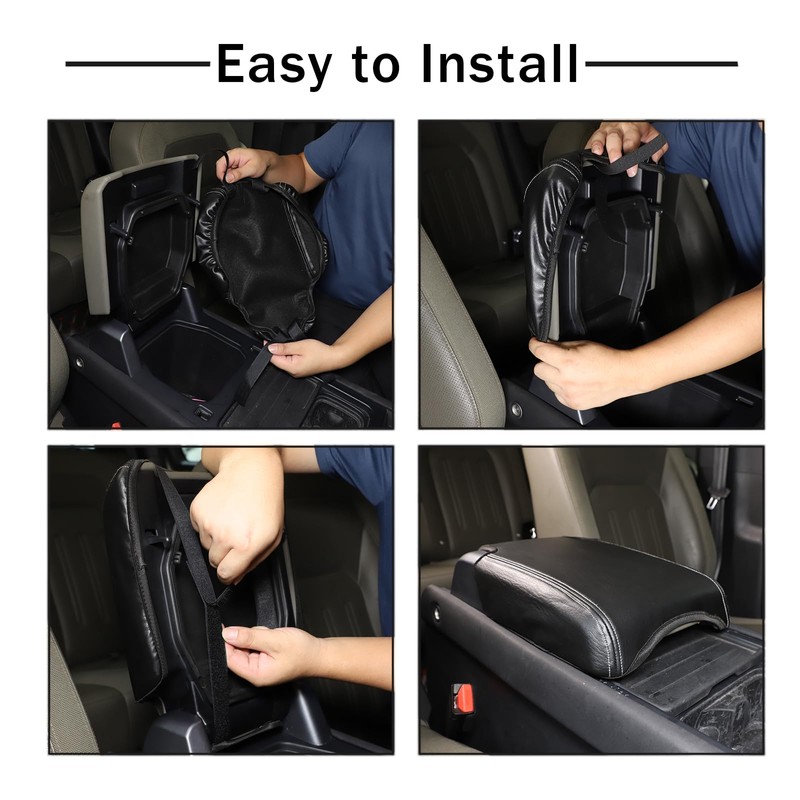 Easy to Install