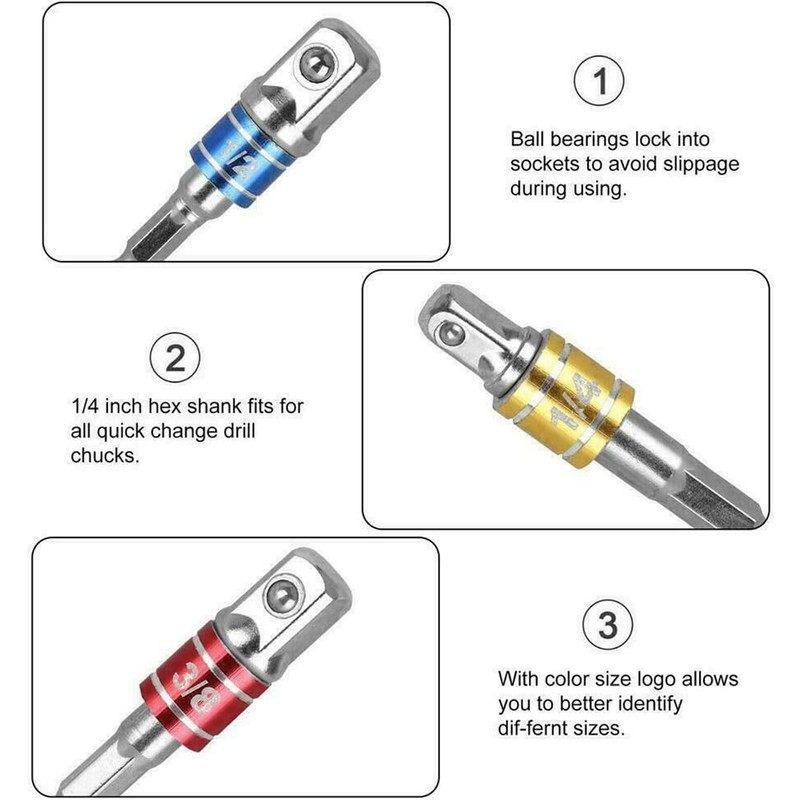 1/2

1

Ball bearings lock into sockets to avoid slippage during using.

2

1/4 inch hex shank fits for all quick change drill chucks.

1/4

3/8

3

With color size logo allows you to better identify dif-fernt sizes.