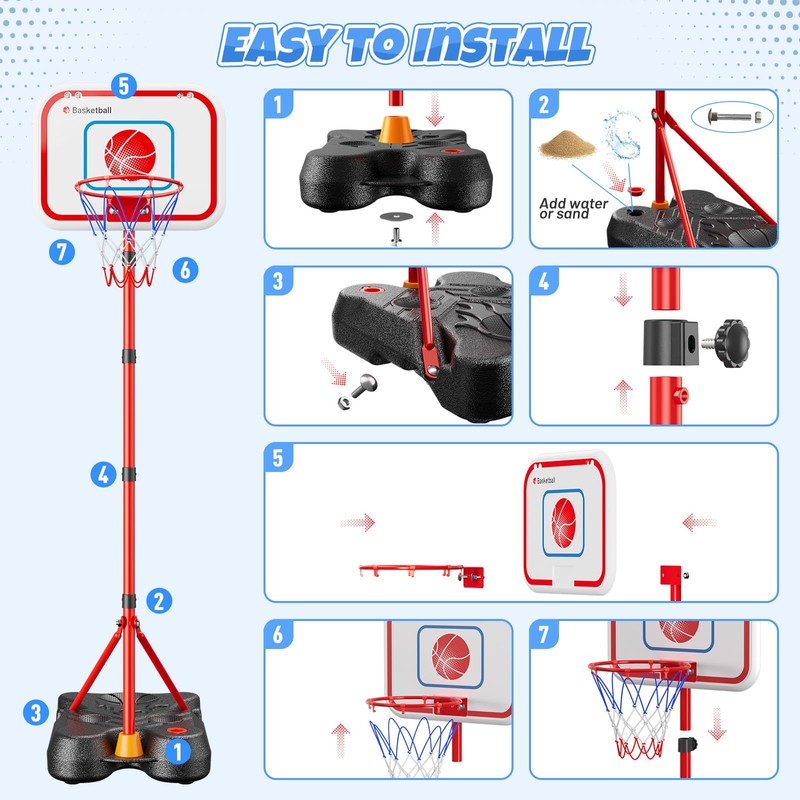 EASY TO INSTALL

5

Basketball

7

6

4

2

3

1

1

2

Add water or sand

3

4

5

Basketball

6

7