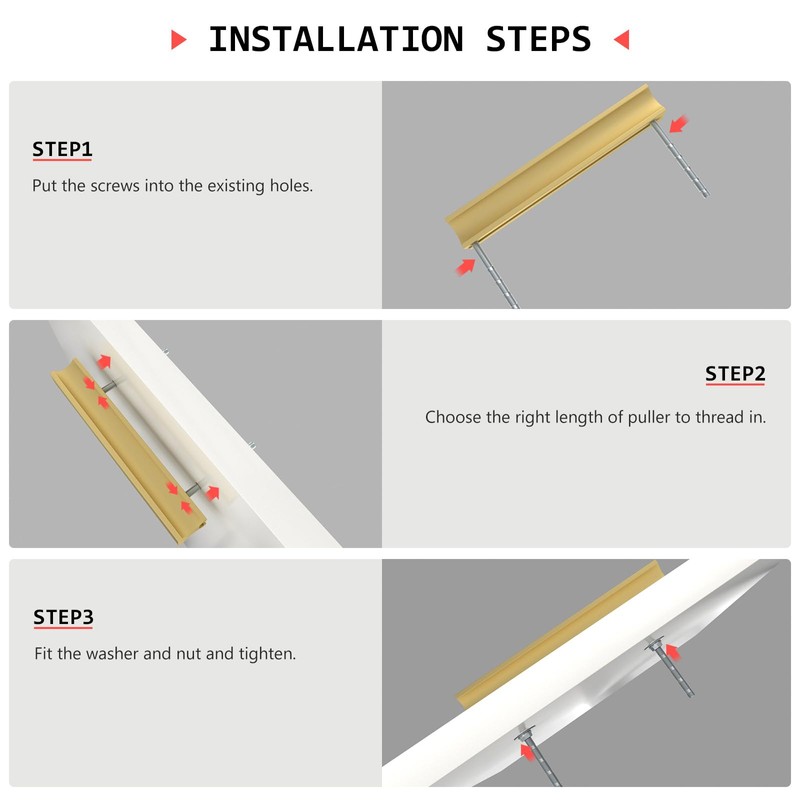 INSTALLATION STEPS

STEP1

Put the screws into the existing holes.

STEP2

Choose the right length of puller to thread in.

STEP3

Fit the washer and nut and tighten.