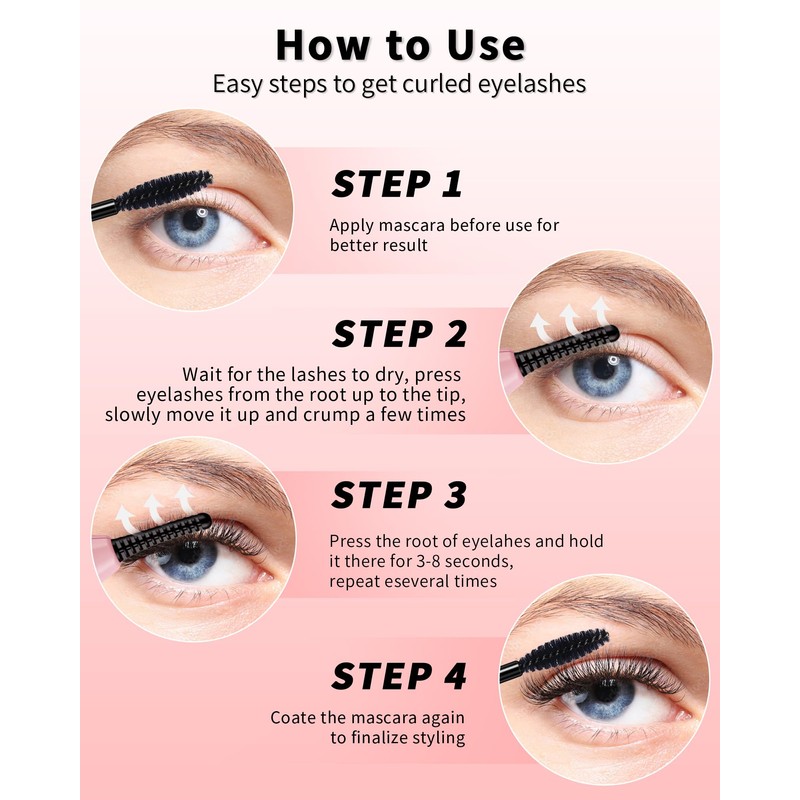 How to Use
Easy steps to get curled eyelashes

STEP 1
Apply mascara before use for better result

STEP 2
Wait for the lashes to dry, press eyelashes from the root up to the tip, slowly move it up and crump a few times

STEP 3
Press the root of eyelahes and hold it there for 3-8 seconds, repeat eseveral times

STEP 4
Coate the mascara again to finalize styling