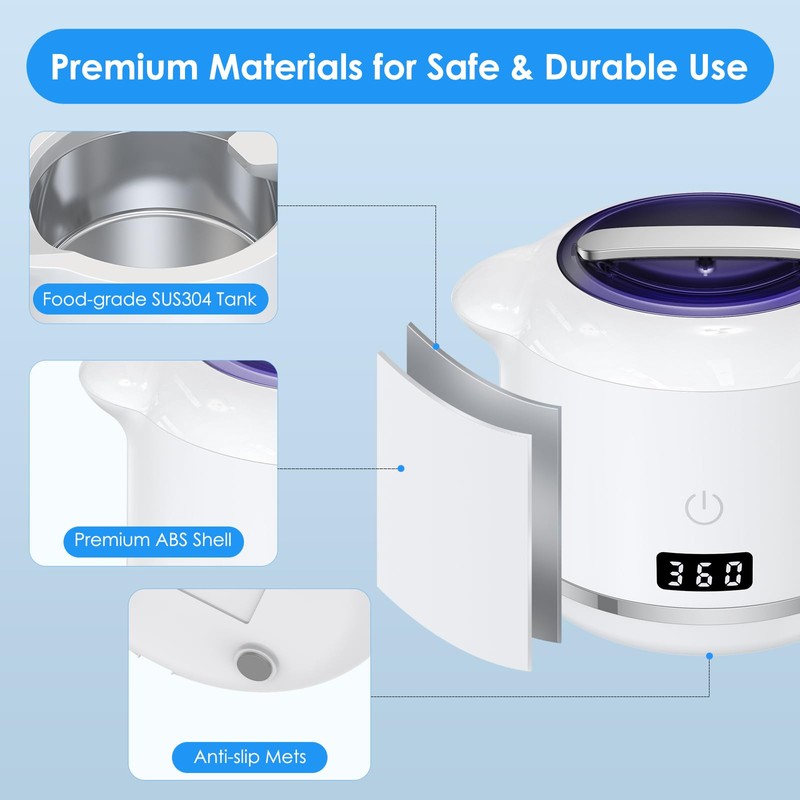 Premium Materials for Safe & Durable Use

Food-grade SUS304 Tank

Premium ABS Shell

Anti-slip Mets

360