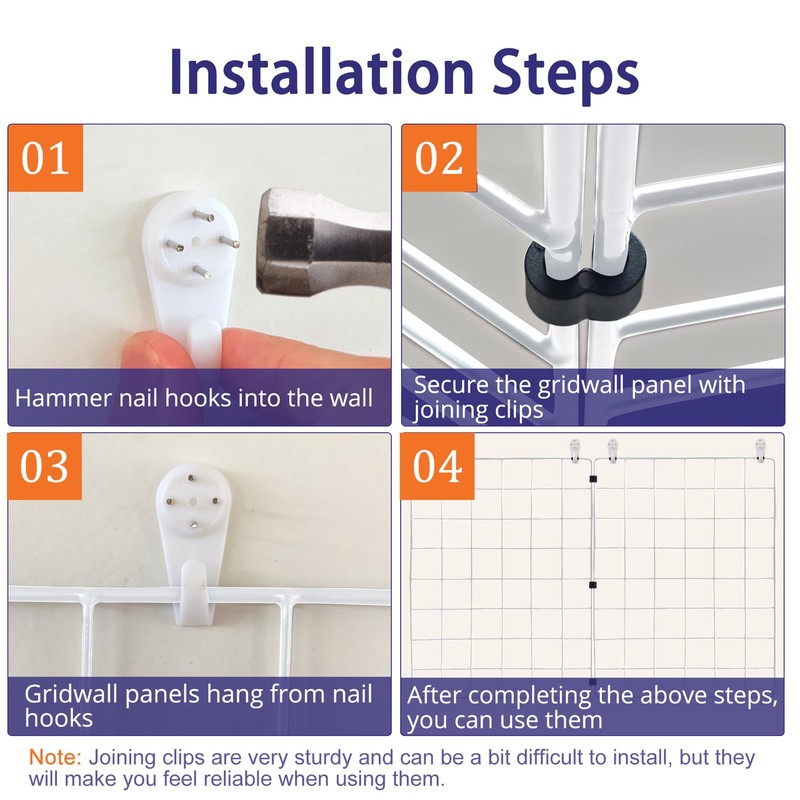 Installation Steps

01

Hammer nail hooks into the wall

02

Secure the gridwall panel with joining clips

03

Gridwall panels hang from nail hooks

04

After completing the above steps, you can use them

Note: Joining clips are very sturdy and can be a bit difficult to install, but they will make you feel reliable when using them.