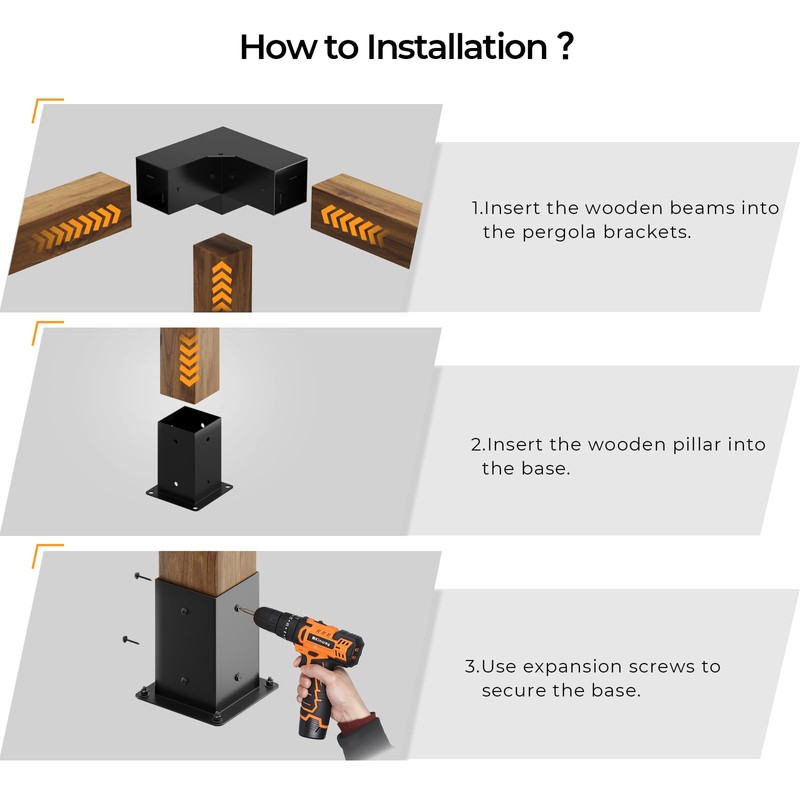 How to Installation ?

1.Insert the wooden beams into the pergola brackets.

2.Insert the wooden pillar into the base.

3.Use expansion screws to secure the base.