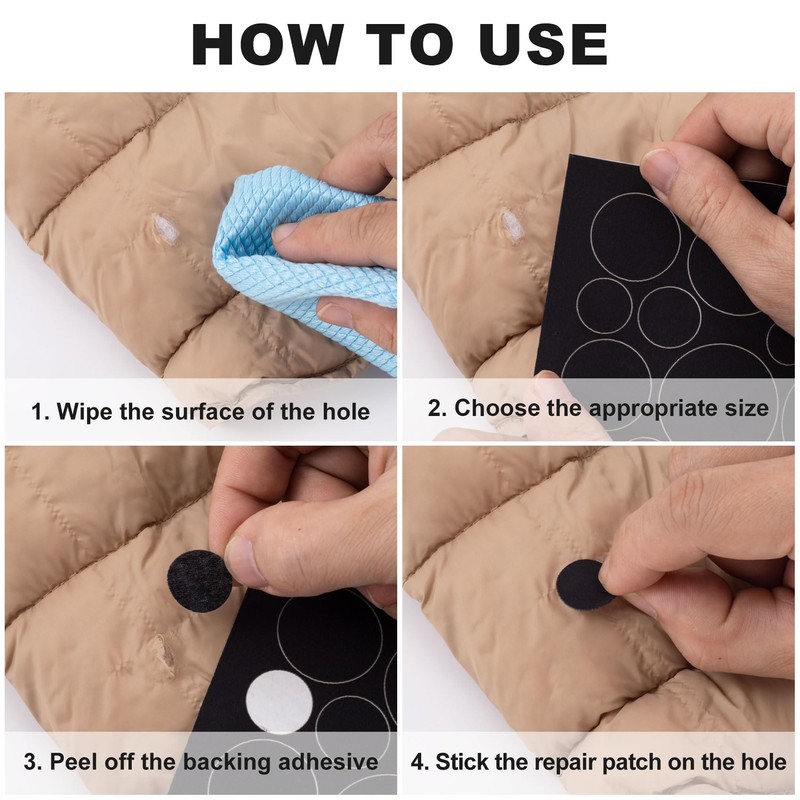 HOW TO USE

1. Wipe the surface of the hole

2. Choose the appropriate size

3. Peel off the backing adhesive

4. Stick the repair patch on the hole