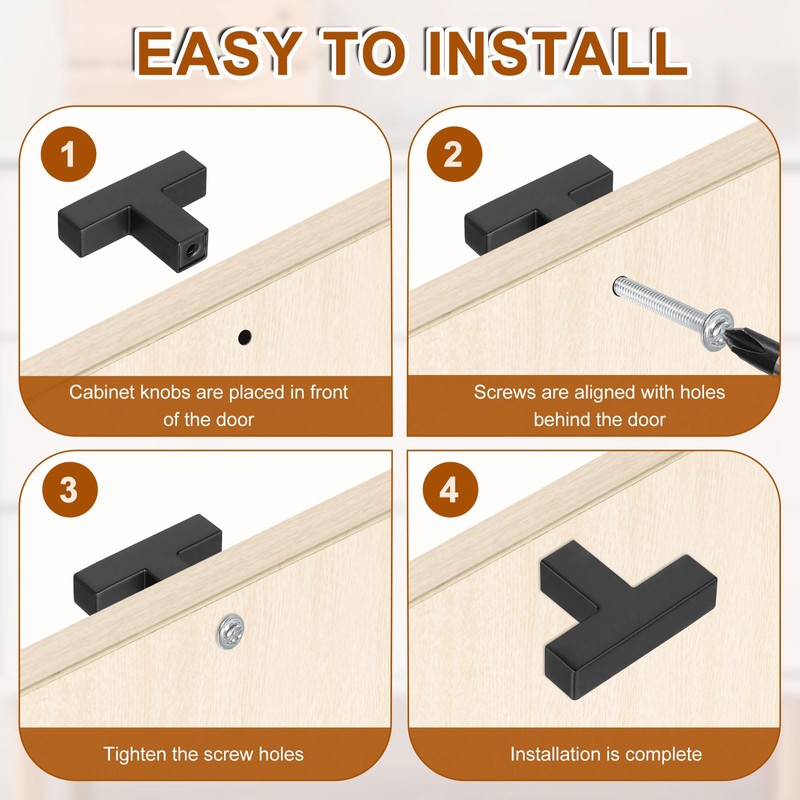 EASY TO INSTALL

1

Cabinet knobs are placed in front of the door

2

Screws are aligned with holes behind the door

3

Tighten the screw holes

4

Installation is complete