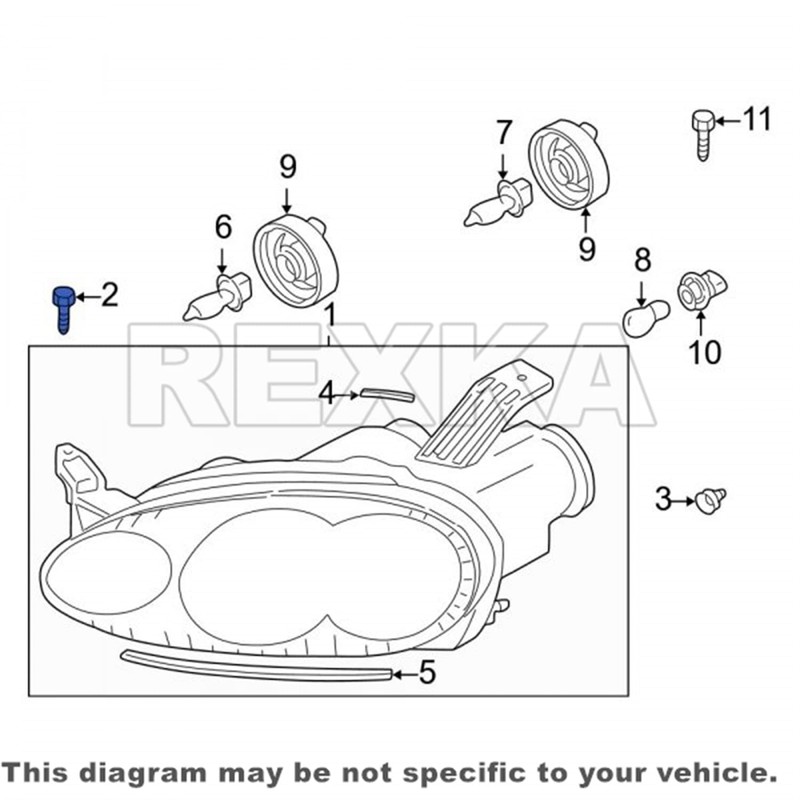 11
7
9
9
6
8
2
1
10
REXKA
4
3
5
This diagram may be not specific to your vehicle.