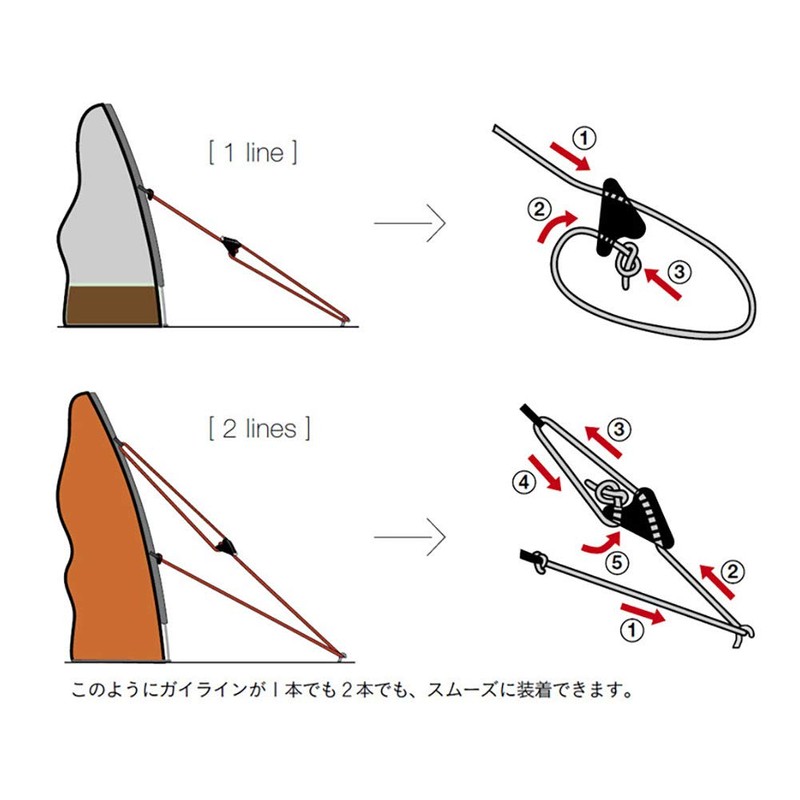 [ 1 line ]

①
②
③

[ 2 lines ]

③
④
⑤
②
①

このようにガイラインが１本でも２本でも、スムーズに装着できます。