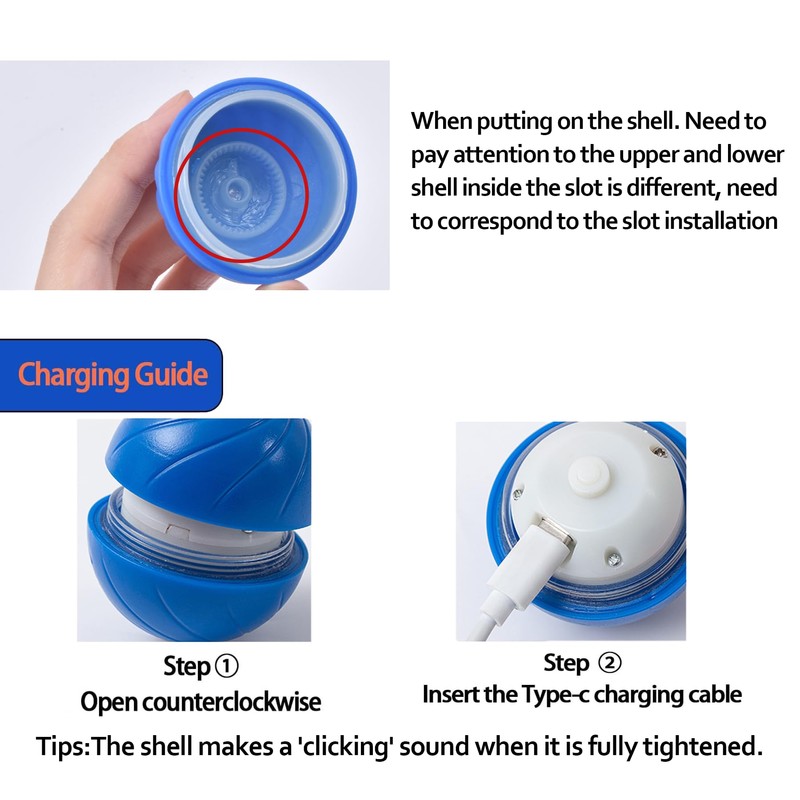 When putting on the shell. Need to pay attention to the upper and lower shell inside the slot is different, need to correspond to the slot installation

Charging Guide

Step ①
Open counterclockwise

Step ②
Insert the Type-c charging cable

Tips:The shell makes a 'clicking' sound when it is fully tightened.