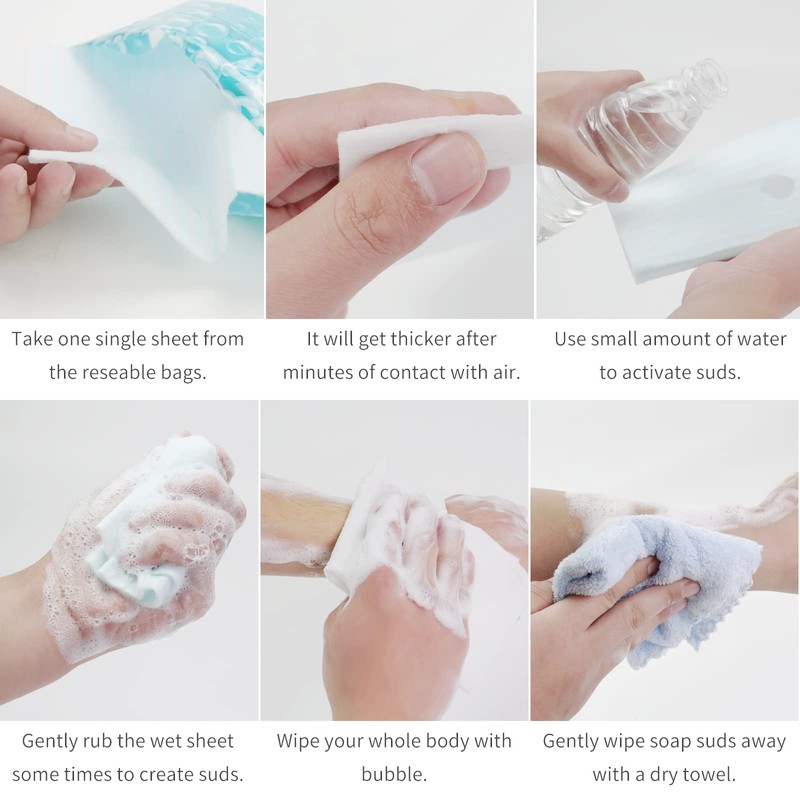 Take one single sheet from the reseable bags.

It will get thicker after minutes of contact with air.

Use small amount of water to activate suds.

Gently rub the wet sheet some times to create suds.

Wipe your whole body with bubble.

Gently wipe soap suds away with a dry towel.