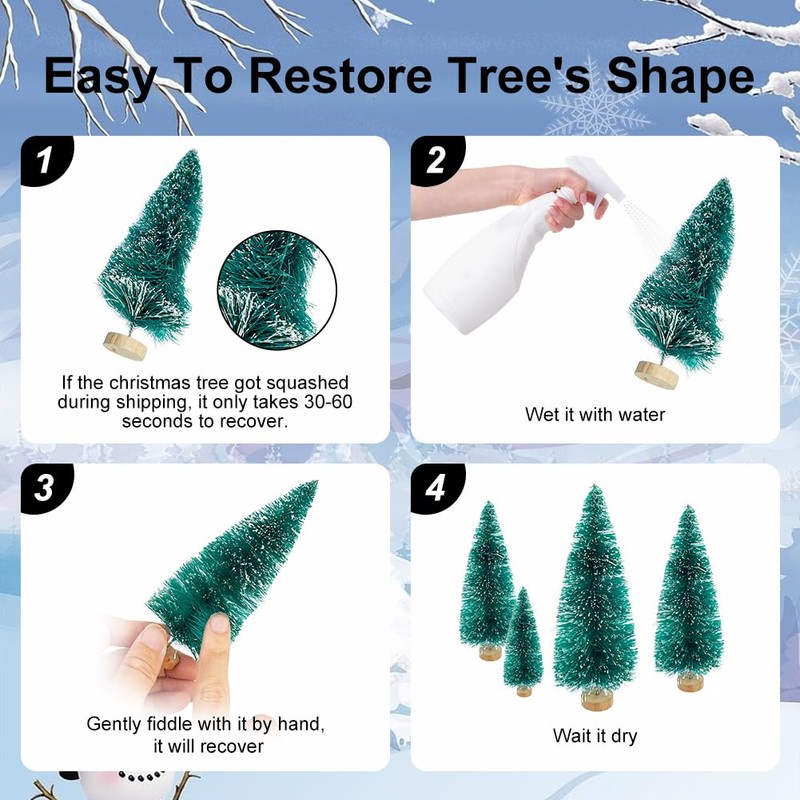 Easy To Restore Tree's Shape

1

If the christmas tree got squashed during shipping, it only takes 30-60 seconds to recover.

2

Wet it with water

3

Gently fiddle with it by hand, it will recover

4

Wait it dry