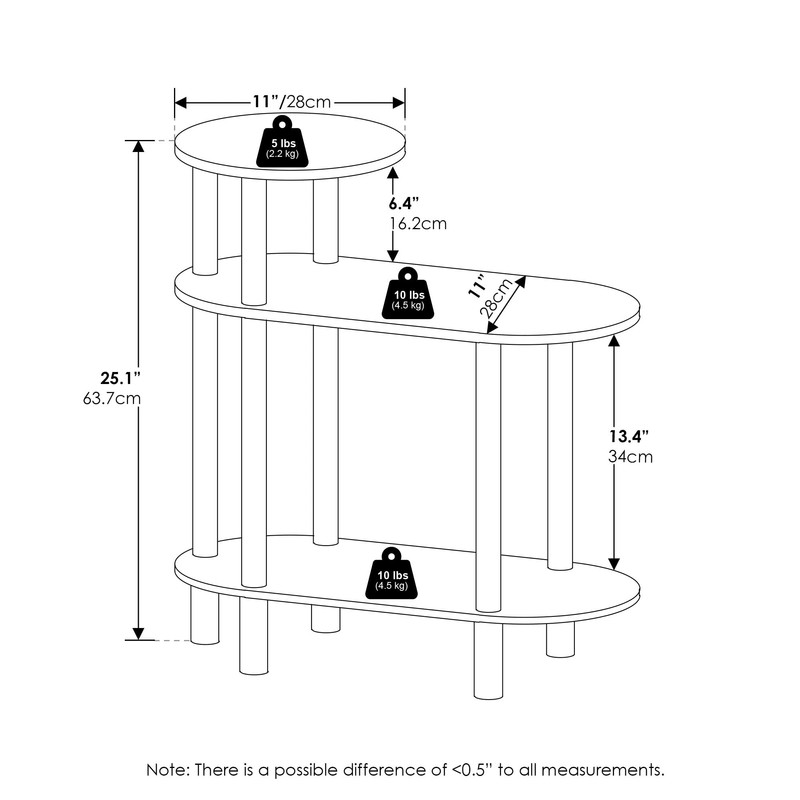 11"/28cm

5 lbs
(2.2 kg)

6.4"
16.2cm

10 lbs
(4.5 kg)

11"
28cm

25.1"
63.7cm

13.4"
34cm

10 lbs
(4.5 kg)

Note: There is a possible difference of <0.5" to all measurements.