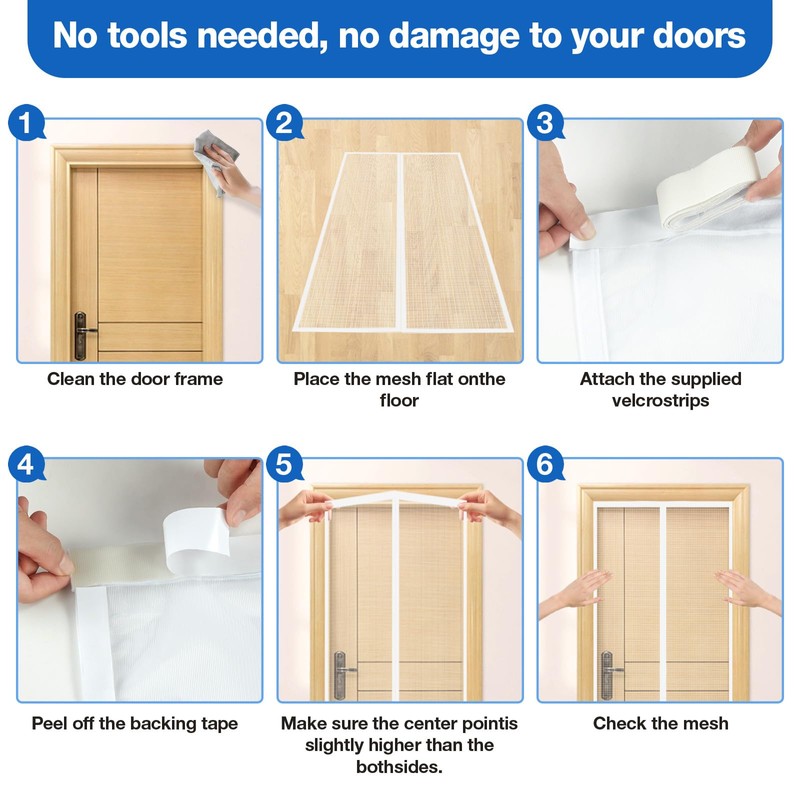 No tools needed, no damage to your doors

1

Clean the door frame

2

Place the mesh flat onthe floor

3

Attach the supplied velcrostrips

4

Peel off the backing tape

5

Make sure the center pointis slightly higher than the bothsides.

6

Check the mesh