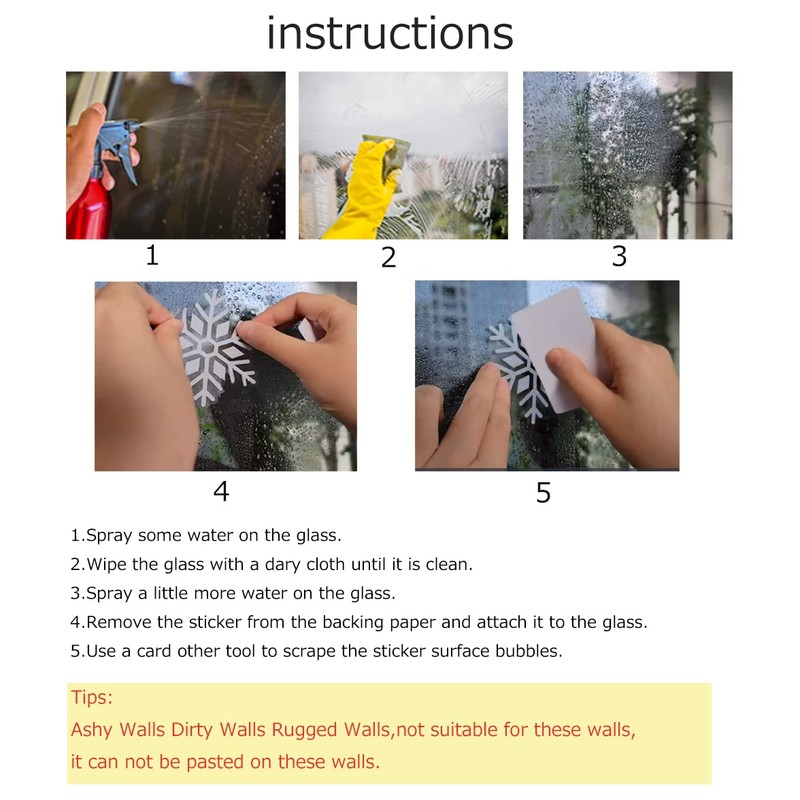 instructions

1

2

3

4

5

1.Spray some water on the glass.

2.Wipe the glass with a dary cloth until it is clean.

3.Spray a little more water on the glass.

4.Remove the sticker from the backing paper and attach it to the glass.

5.Use a card other tool to scrape the sticker surface bubbles.

Tips:

Ashy Walls Dirty Walls Rugged Walls,not suitable for these walls, it can not be pasted on these walls.