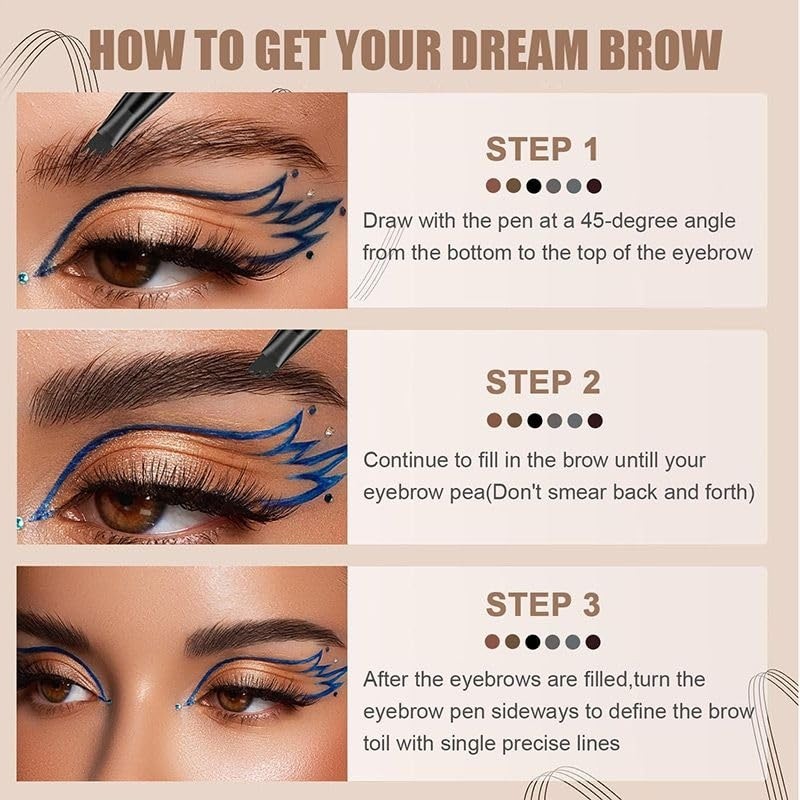 HOW TO GET YOUR DREAM BROW

STEP 1

Draw with the pen at a 45-degree angle from the bottom to the top of the eyebrow

STEP 2

Continue to fill in the brow untill your eyebrow pea(Don't smear back and forth)

STEP 3

After the eyebrows are filled,turn the eyebrow pen sideways to define the brow toil with single precise lines