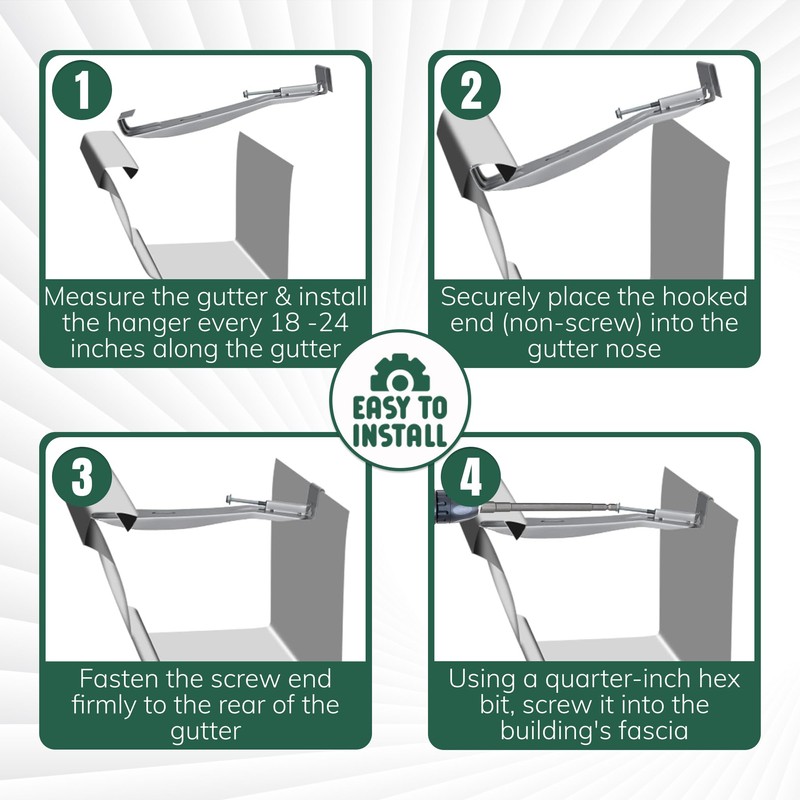 1

Measure the gutter & install the hanger every 18 -24 inches along the gutter

2

Securely place the hooked end (non-screw) into the gutter nose

EASY TO INSTALL

3

Fasten the screw end firmly to the rear of the gutter

4

Using a quarter-inch hex bit, screw it into the building's fascia