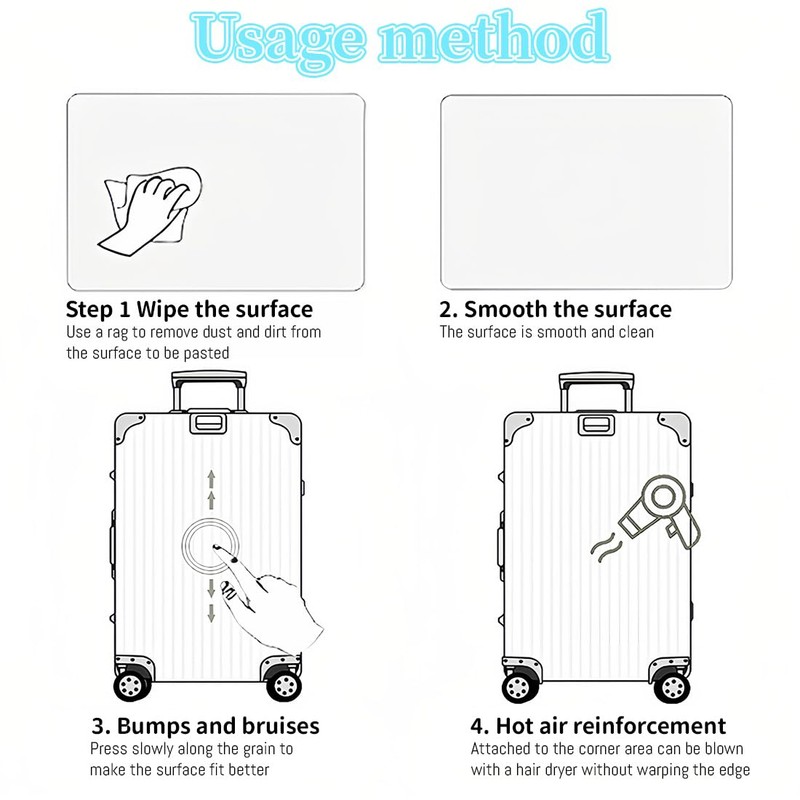 Usage method

Step 1 Wipe the surface
Use a rag to remove dust and dirt from the surface to be pasted

2. Smooth the surface
The surface is smooth and clean

3. Bumps and bruises
Press slowly along the grain to make the surface fit better

4. Hot air reinforcement
Attached to the corner area can be blown with a hair dryer without warping the edge