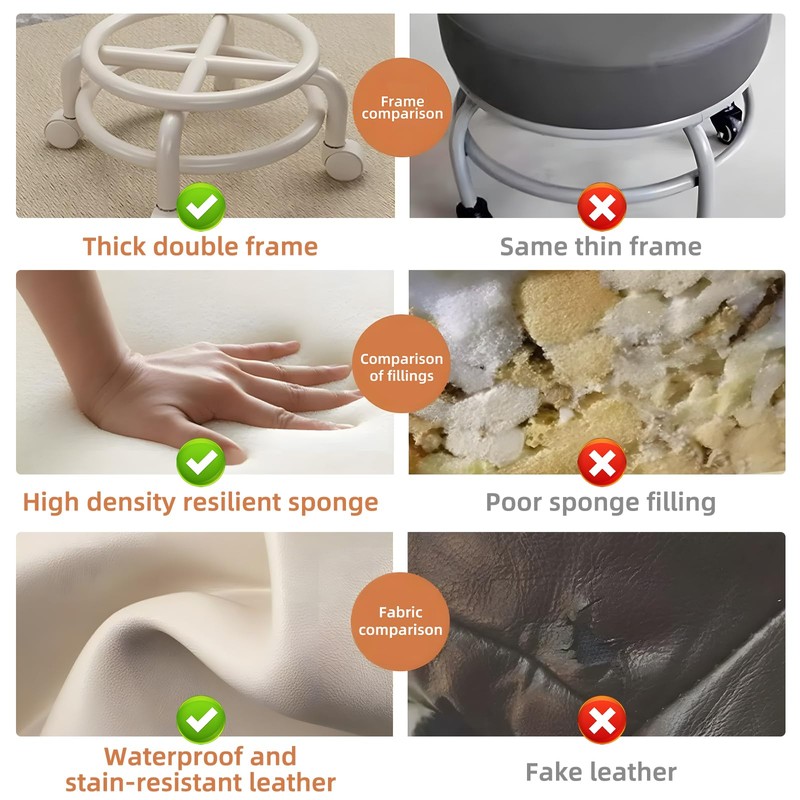 Frame comparison

Thick double frame

Same thin frame

Comparison of fillings

High density resilient sponge

Poor sponge filling

Fabric comparison

Waterproof and stain-resistant leather

Fake leather