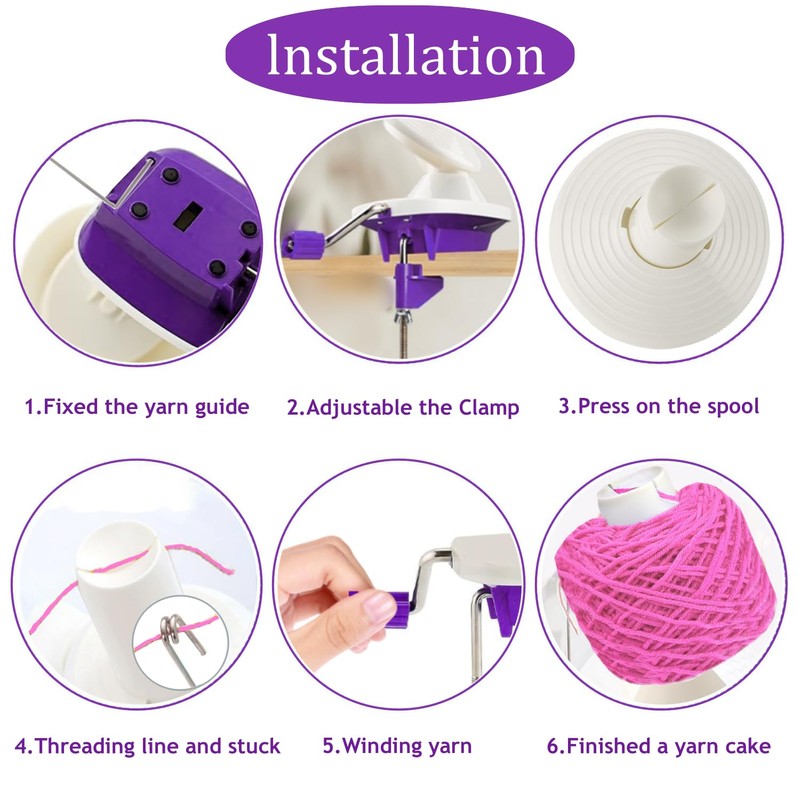 lnstallation

1.Fixed the yarn guide

2.Adjustable the Clamp

3.Press on the spool

4.Threading line and stuck

5.Winding yarn

6.Finished a yarn cake