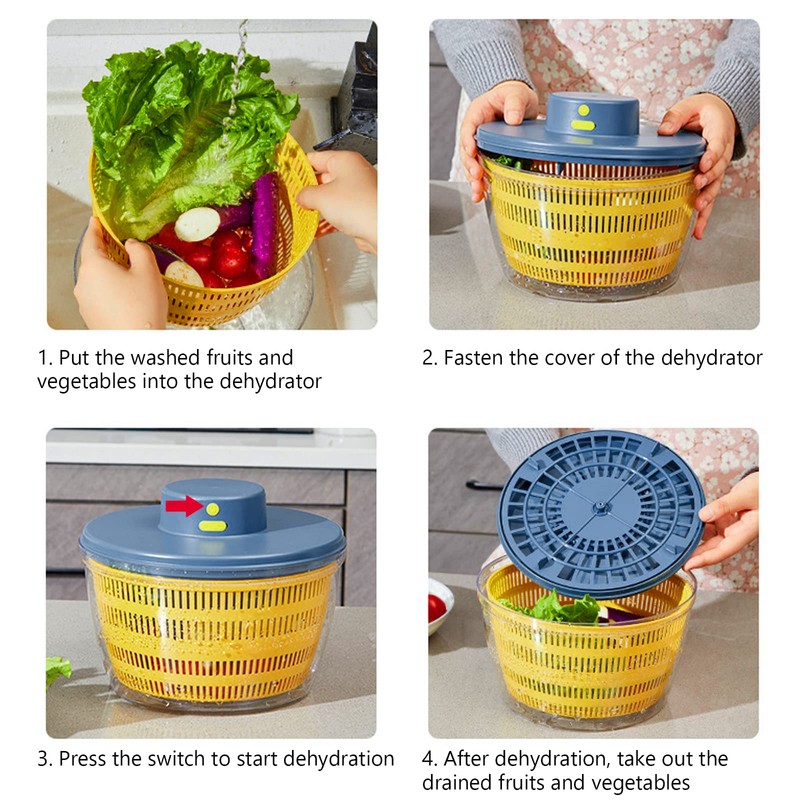 1. Put the washed fruits and vegetables into the dehydrator

2. Fasten the cover of the dehydrator

3. Press the switch to start dehydration

4. After dehydration, take out the drained fruits and vegetables