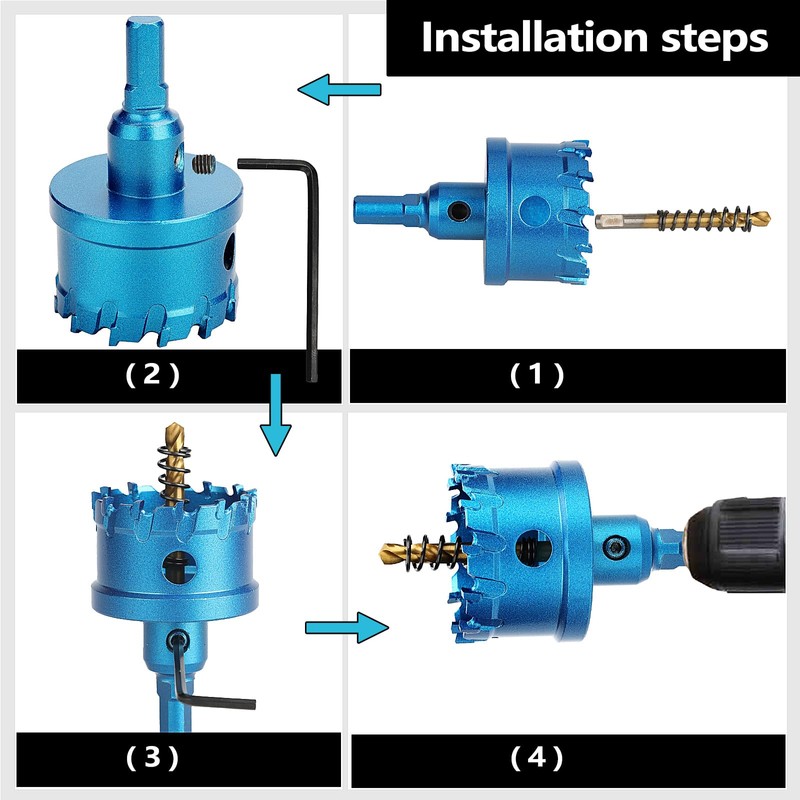 Installation steps

( 2 )

( 1 )

( 3 )

( 4 )