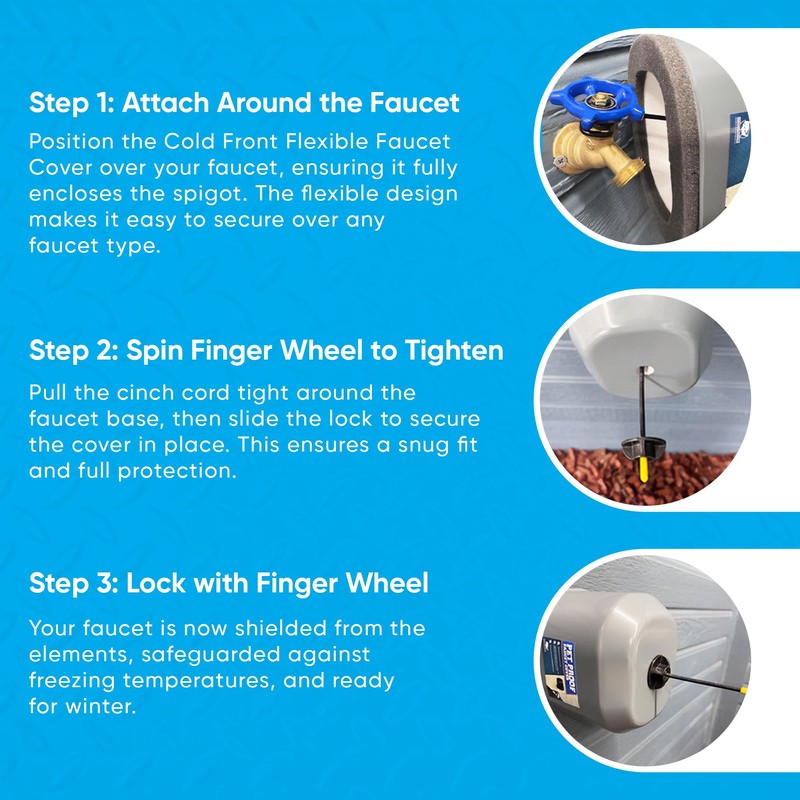 Step 1: Attach Around the Faucet

Position the Cold Front Flexible Faucet Cover over your faucet, ensuring it fully encloses the spigot. The flexible design makes it easy to secure over any faucet type.

Step 2: Spin Finger Wheel to Tighten

Pull the cinch cord tight around the faucet base, then slide the lock to secure the cover in place. This ensures a snug fit and full protection.

Step 3: Lock with Finger Wheel

Your faucet is now shielded from the elements, safeguarded against freezing temperatures, and ready for winter.

PET PROOF