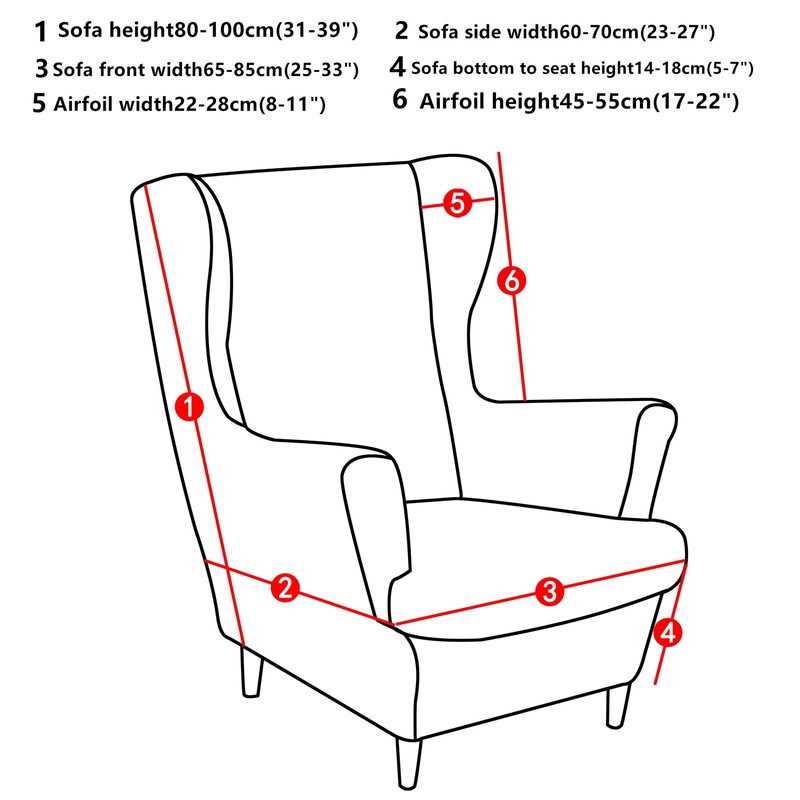 1 Sofa height80-100cm(31-39")
2 Sofa side width60-70cm(23-27")
3 Sofa front width65-85cm(25-33")
4 Sofa bottom to seat height14-18cm(5-7")
5 Airfoil width22-28cm(8-11")
6 Airfoil height45-55cm(17-22")

5
6
1
2
3
4