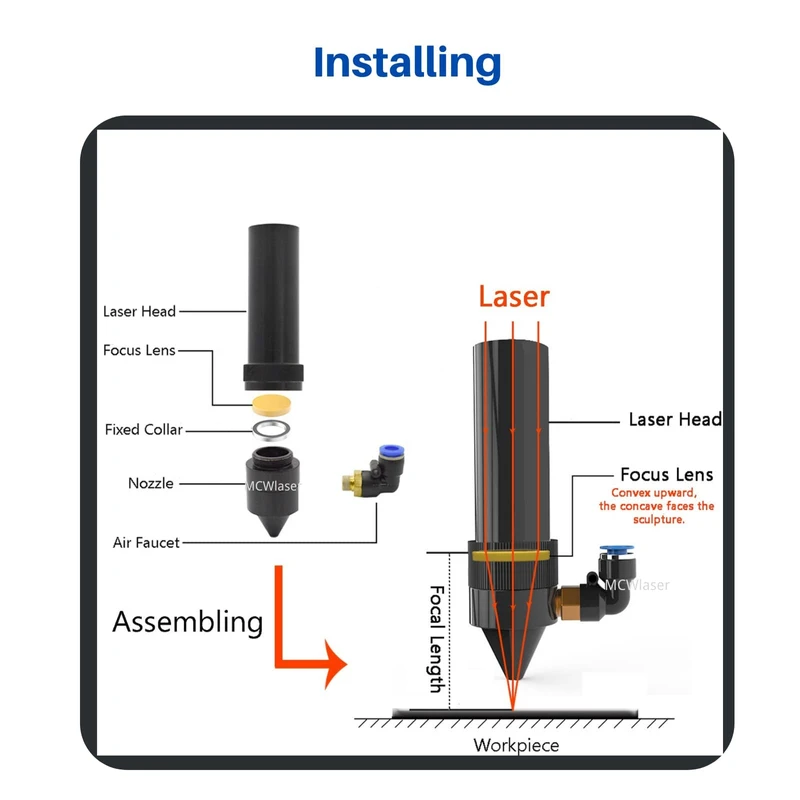 Installing

Laser Head
Focus Lens
Fixed Collar
Nozzle
MCWlaser
Air Faucet

Assembling

Laser

Laser Head

Focus Lens
Convex upward, the concave faces the sculpture.

MCWlaser

Focal Length

Workpiece