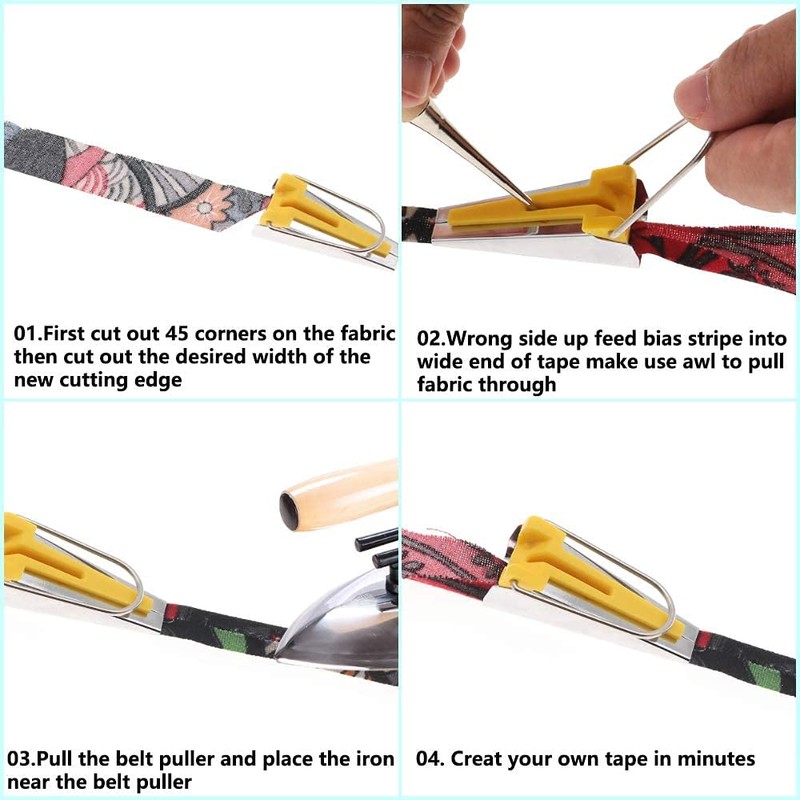 01.First cut out 45 corners on the fabric then cut out the desired width of the new cutting edge

02.Wrong side up feed bias stripe into wide end of tape make use awl to pull fabric through

03.Pull the belt puller and place the iron near the belt puller

04. Creat your own tape in minutes