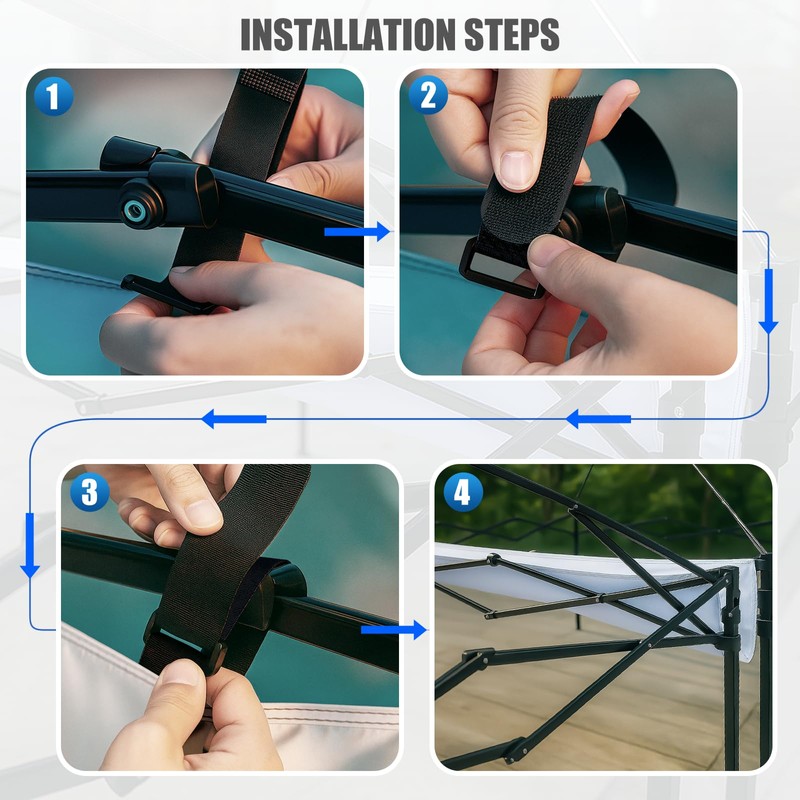 INSTALLATION STEPS

1

2

3

4