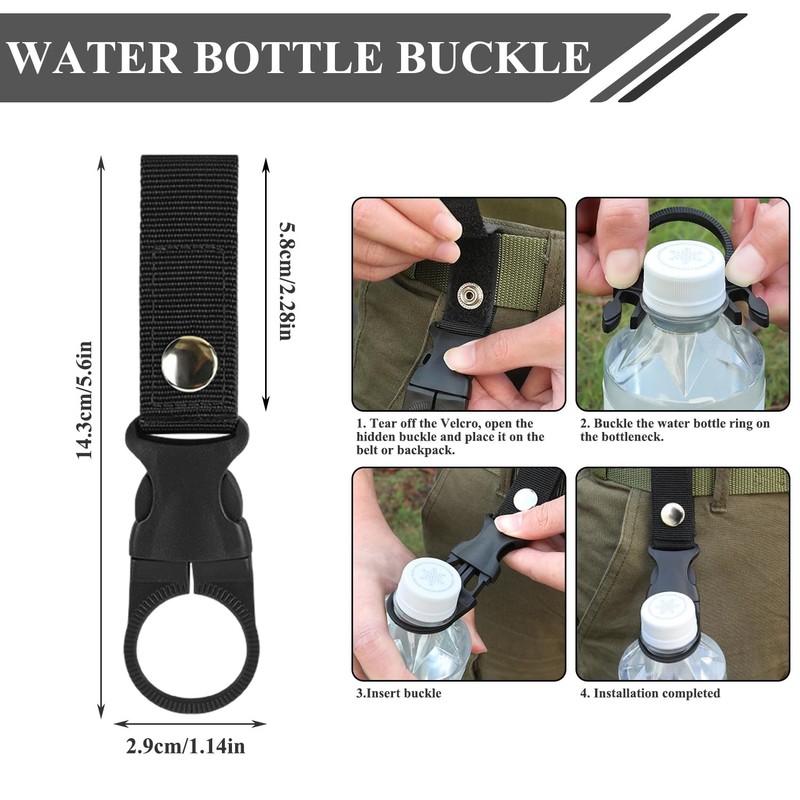 WATER BOTTLE BUCKLE

14.3cm/5.6in

5.8cm/2.28in

2.9cm/1.14in

1. Tear off the Velcro, open the hidden buckle and place it on the belt or backpack.

2. Buckle the water bottle ring on the bottleneck.

3.Insert buckle

4. Installation completed