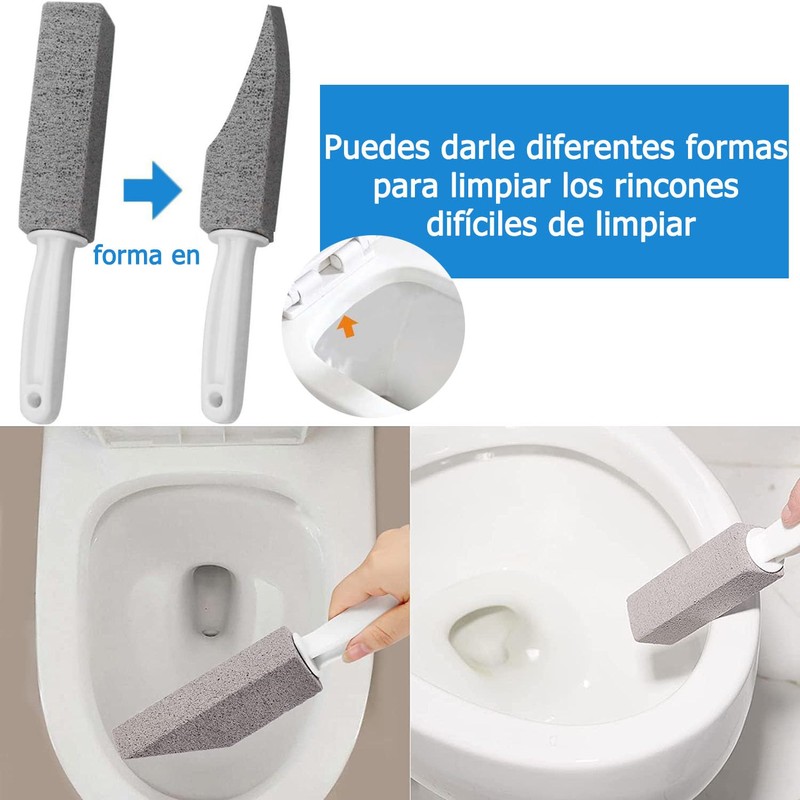 forma en

Puedes darle diferentes formas para limpiar los rincones difíciles de limpiar