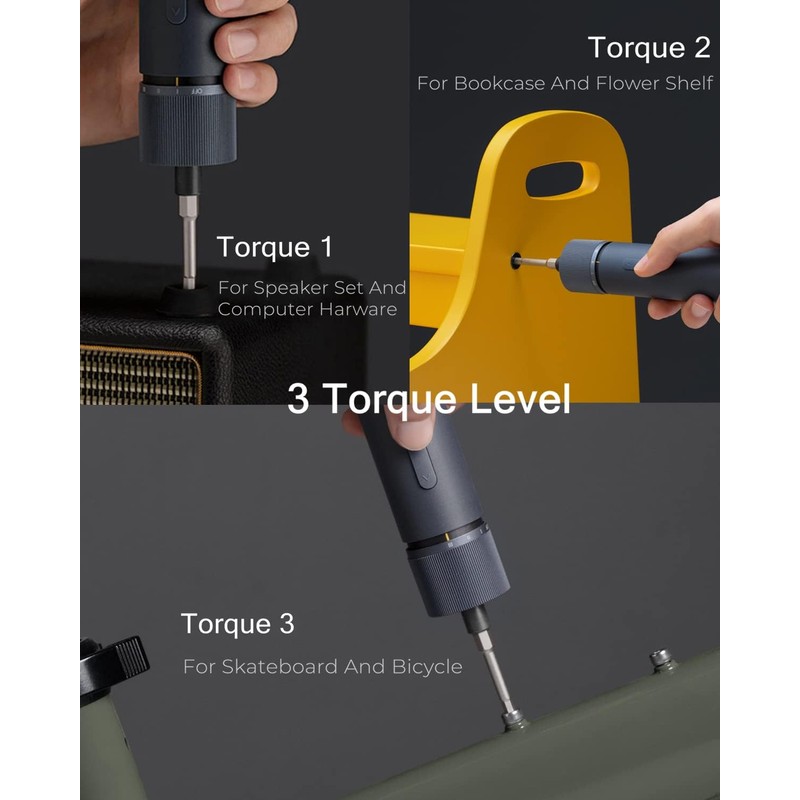 Torque 2
For Bookcase And Flower Shelf

Torque 1
For Speaker Set And Computer Harware

3 Torque Level

Torque 3
For Skateboard And Bicycle