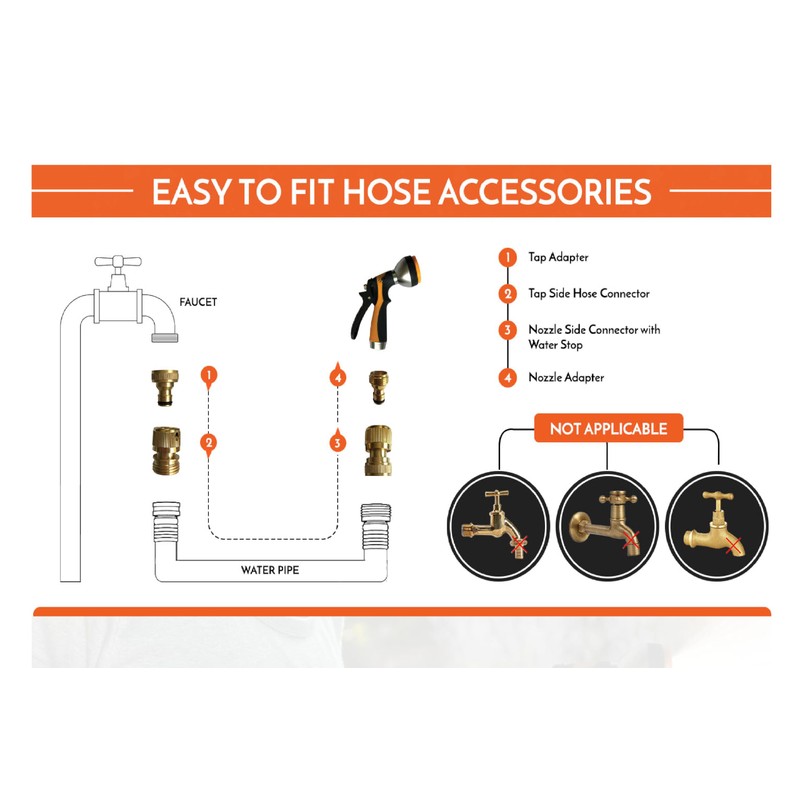 EASY TO FIT HOSE ACCESSORIES

FAUCET

1
2
4
3

WATER PIPE

1 Tap Adapter

2 Tap Side Hose Connector

3 Nozzle Side Connector with Water Stop

4 Nozzle Adapter

NOT APPLICABLE