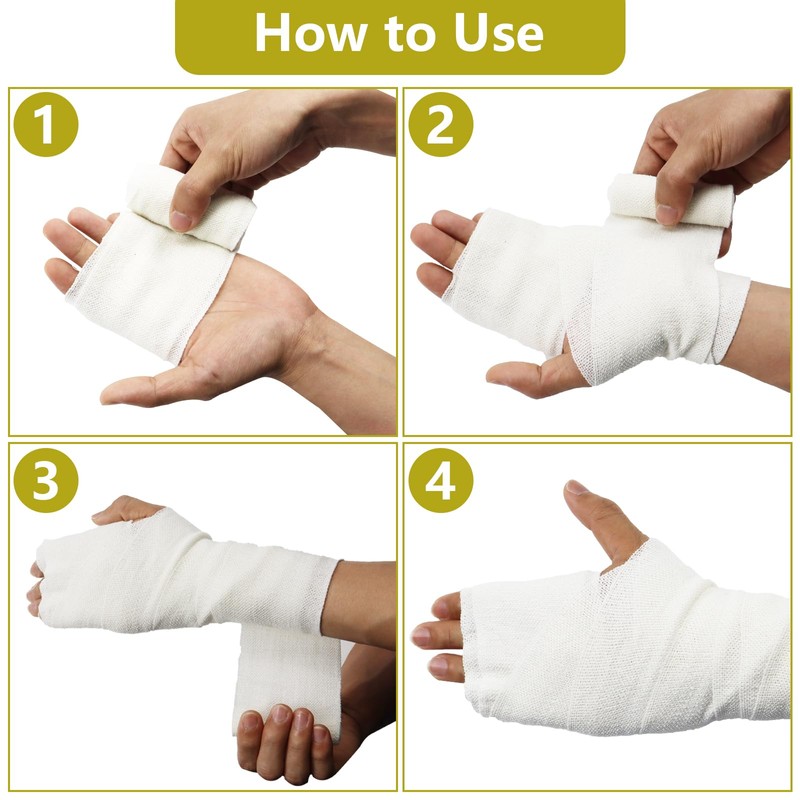 How to Use

1

2

3

4