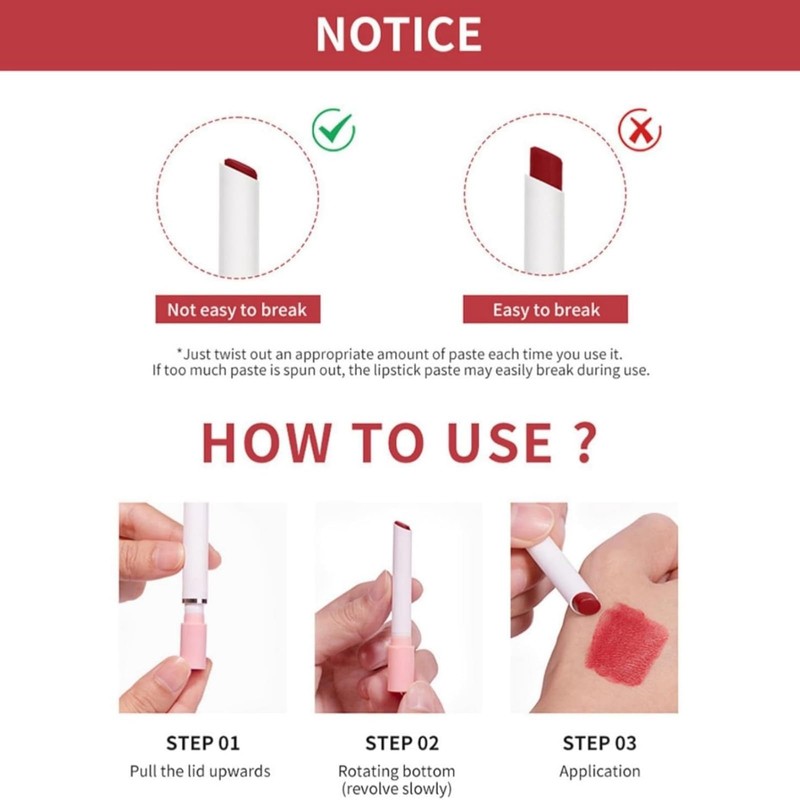 NOTICE

Not easy to break

Easy to break

*Just twist out an appropriate amount of paste each time you use it.
If too much paste is spun out, the lipstick paste may easily break during use.

HOW TO USE ?

STEP 01
Pull the lid upwards

STEP 02
Rotating bottom
(revolve slowly)

STEP 03
Application