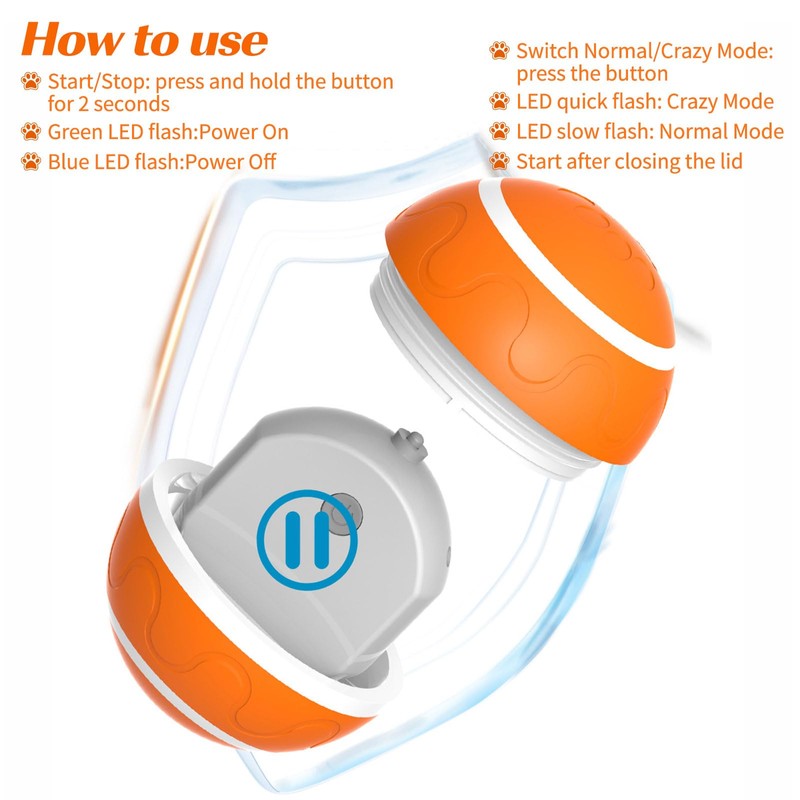 How to use

Start/Stop: press and hold the button for 2 seconds

Green LED flash:Power On

Blue LED flash:Power Off

Switch Normal/Crazy Mode: press the button

LED quick flash: Crazy Mode

LED slow flash: Normal Mode

Start after closing the lid