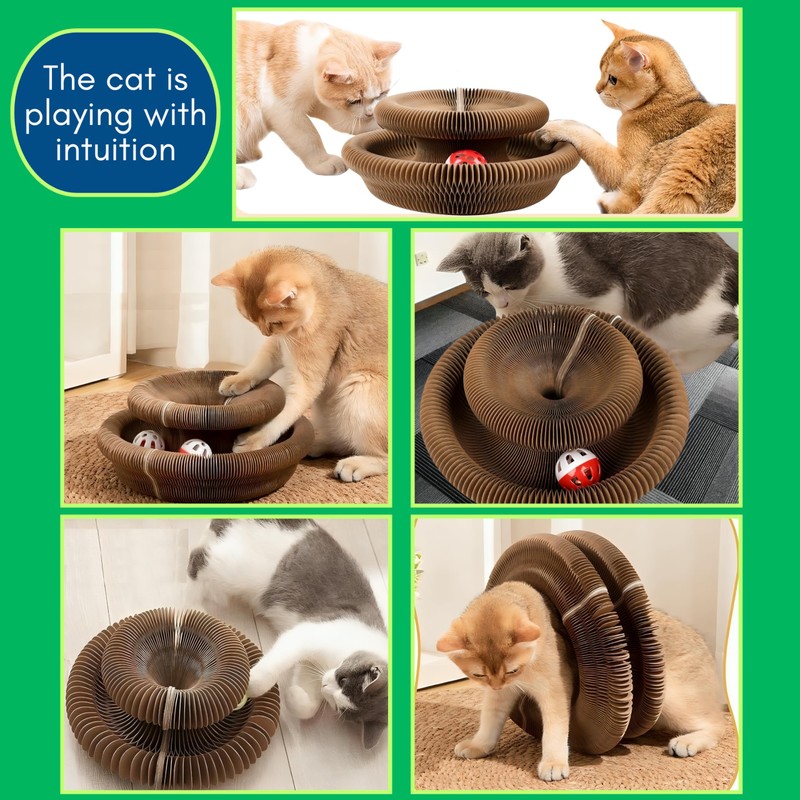 The cat is playing with intuition