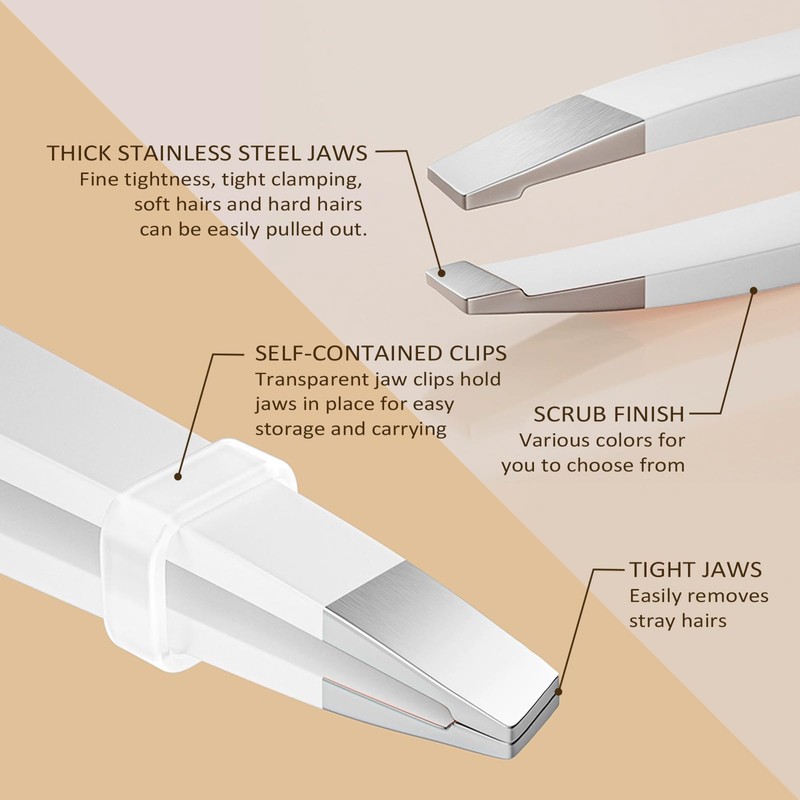 THICK STAINLESS STEEL JAWS
Fine tightness, tight clamping, soft hairs and hard hairs can be easily pulled out.

SELF-CONTAINED CLIPS
Transparent jaw clips hold jaws in place for easy storage and carrying

SCRUB FINISH
Various colors for you to choose from

TIGHT JAWS
Easily removes stray hairs