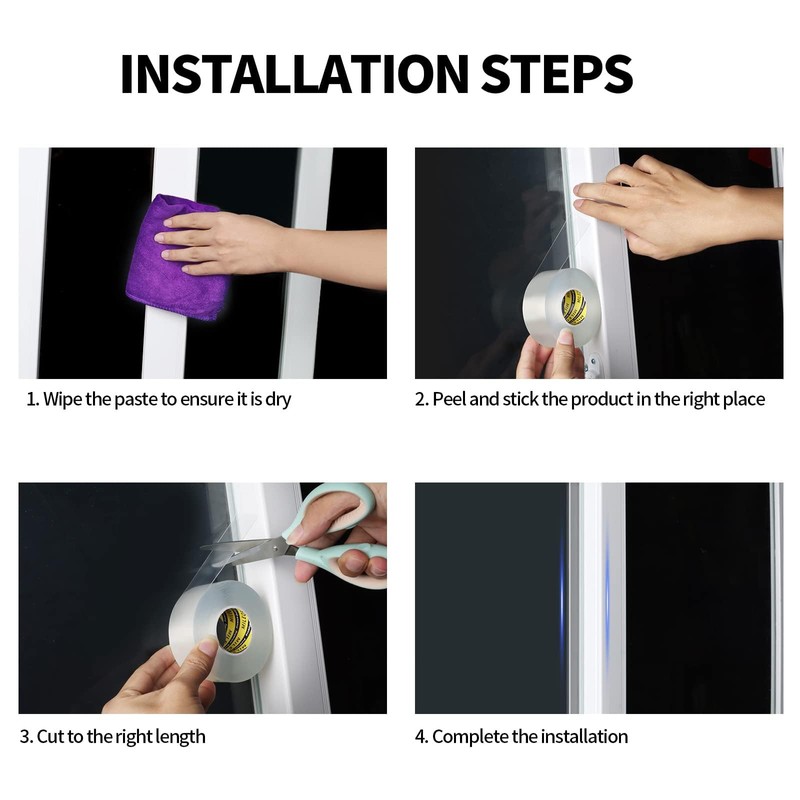 INSTALLATION STEPS

1. Wipe the paste to ensure it is dry

2. Peel and stick the product in the right place

3. Cut to the right length

4. Complete the installation