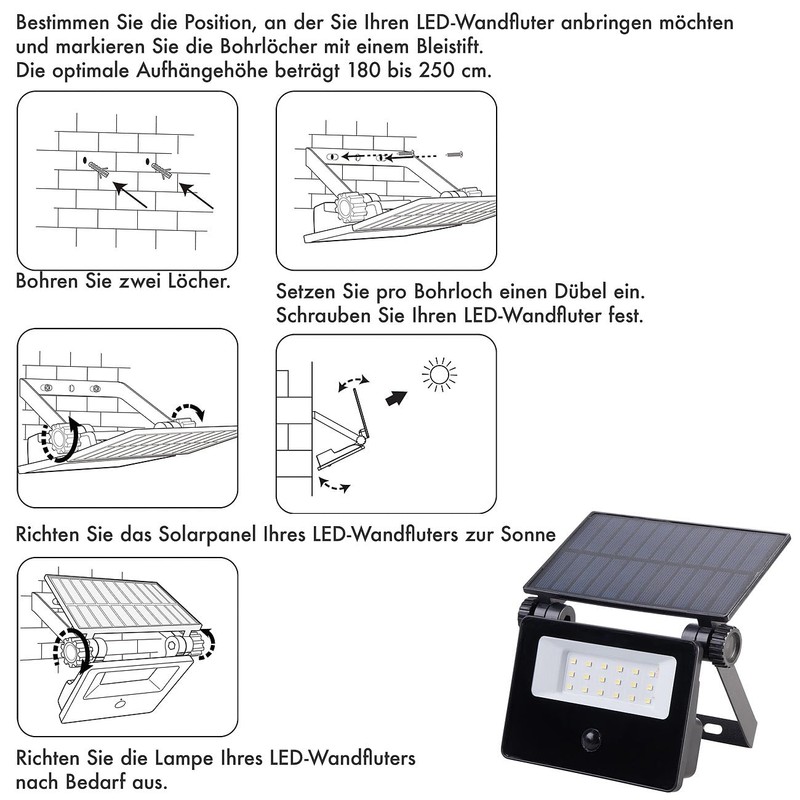 Bestimmen Sie die Position, an der Sie Ihren LED-Wandfluter anbringen möchten und markieren Sie die Bohrlöcher mit einem Bleistift.
Die optimale Aufhängehöhe beträgt 180 bis 250 cm.

Bohren Sie zwei Löcher.

Setzen Sie pro Bohrloch einen Dübel ein.
Schrauben Sie Ihren LED-Wandfluter fest.

Richten Sie das Solarpanel Ihres LED-Wandfluters zur Sonne

Richten Sie die Lampe Ihres LED-Wandfluters nach Bedarf aus.