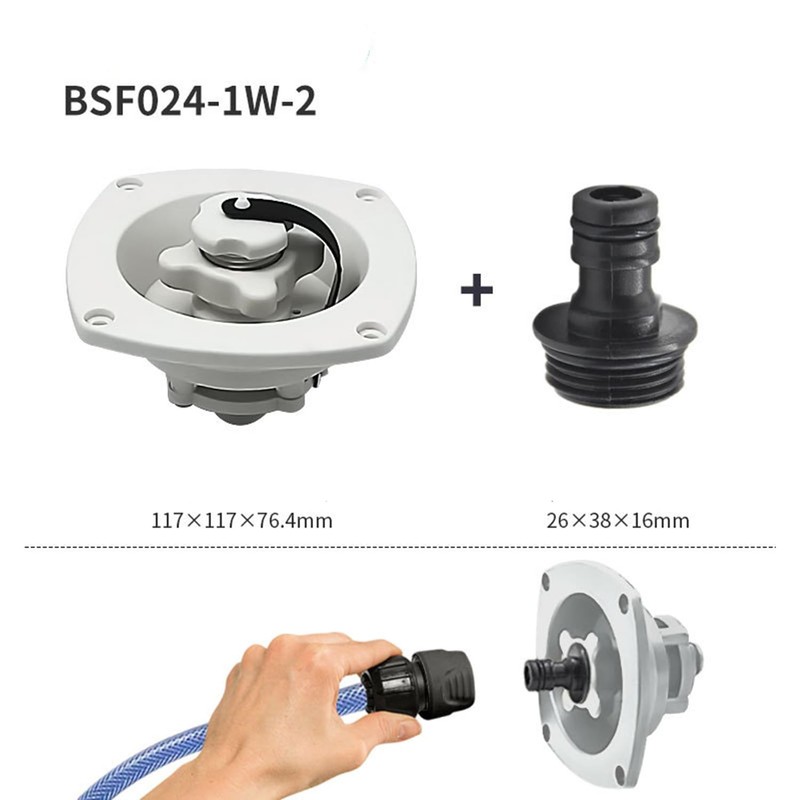 BSF024-1W-2

+

117×117×76.4mm

26×38×16mm