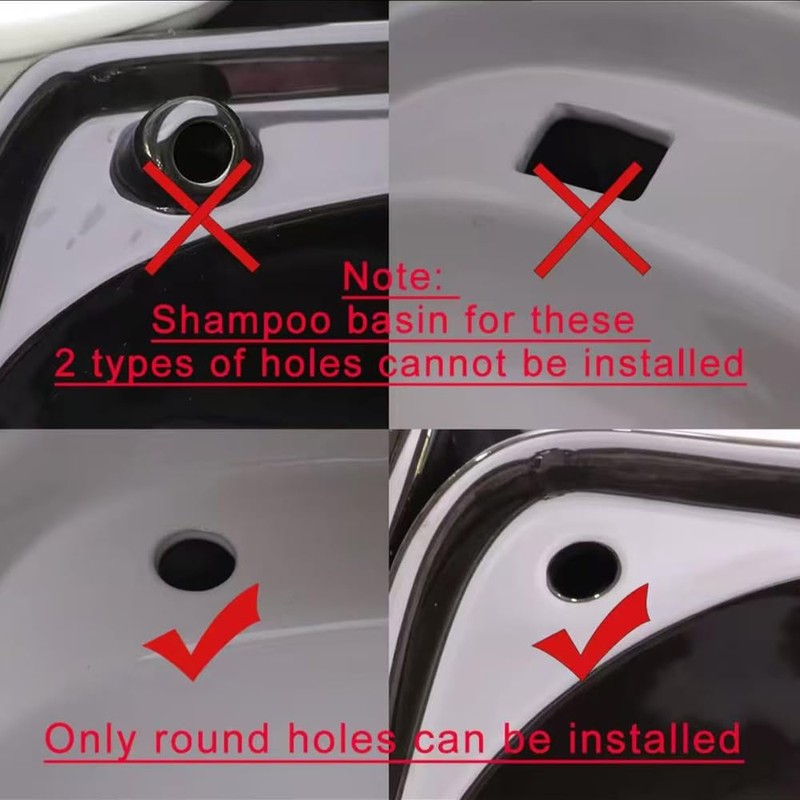 Note:
Shampoo basin for these
2 types of holes cannot be installed

Only round holes can be installed