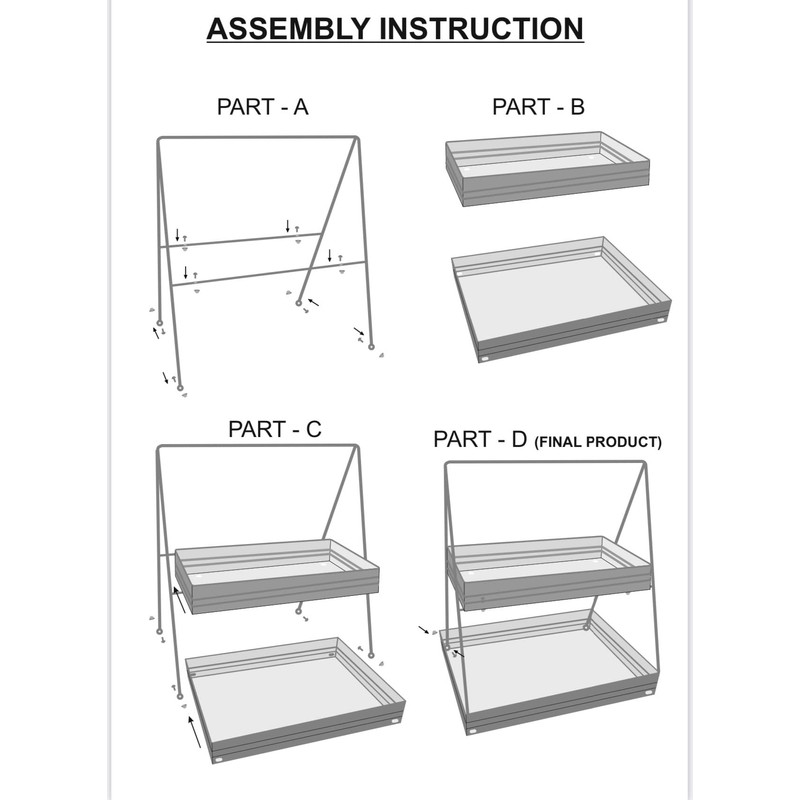 ASSEMBLY INSTRUCTION

PART - A

PART - B

PART - C

PART - D (FINAL PRODUCT)