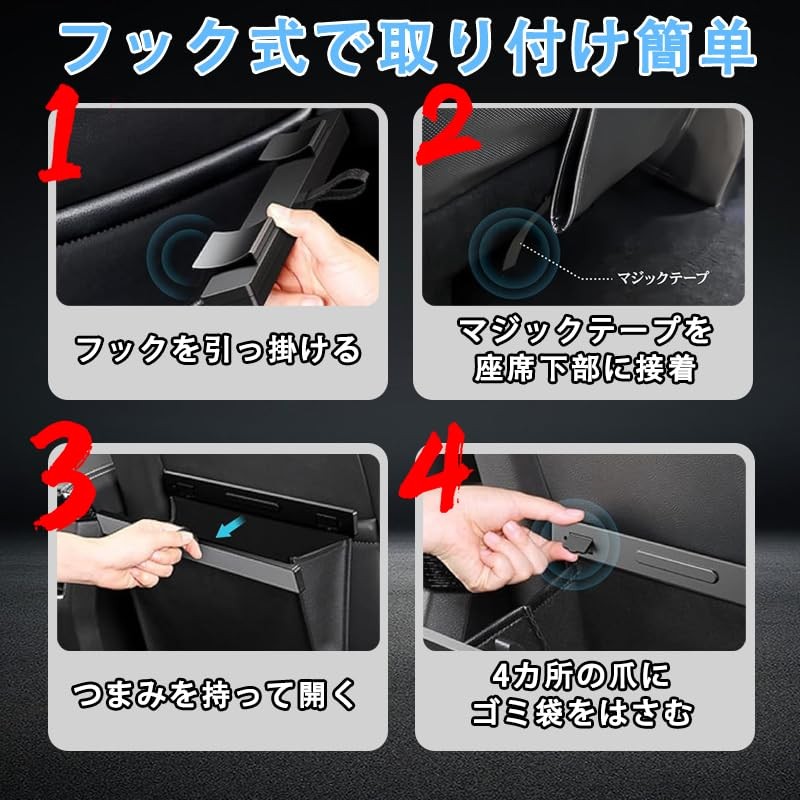 フック式で取り付け簡単

1

フックを引っ掛ける

2

マジックテープ

マジックテープを座席下部に接着

3

つまみを持って開く

4

4カ所の爪にゴミ袋をはさむ